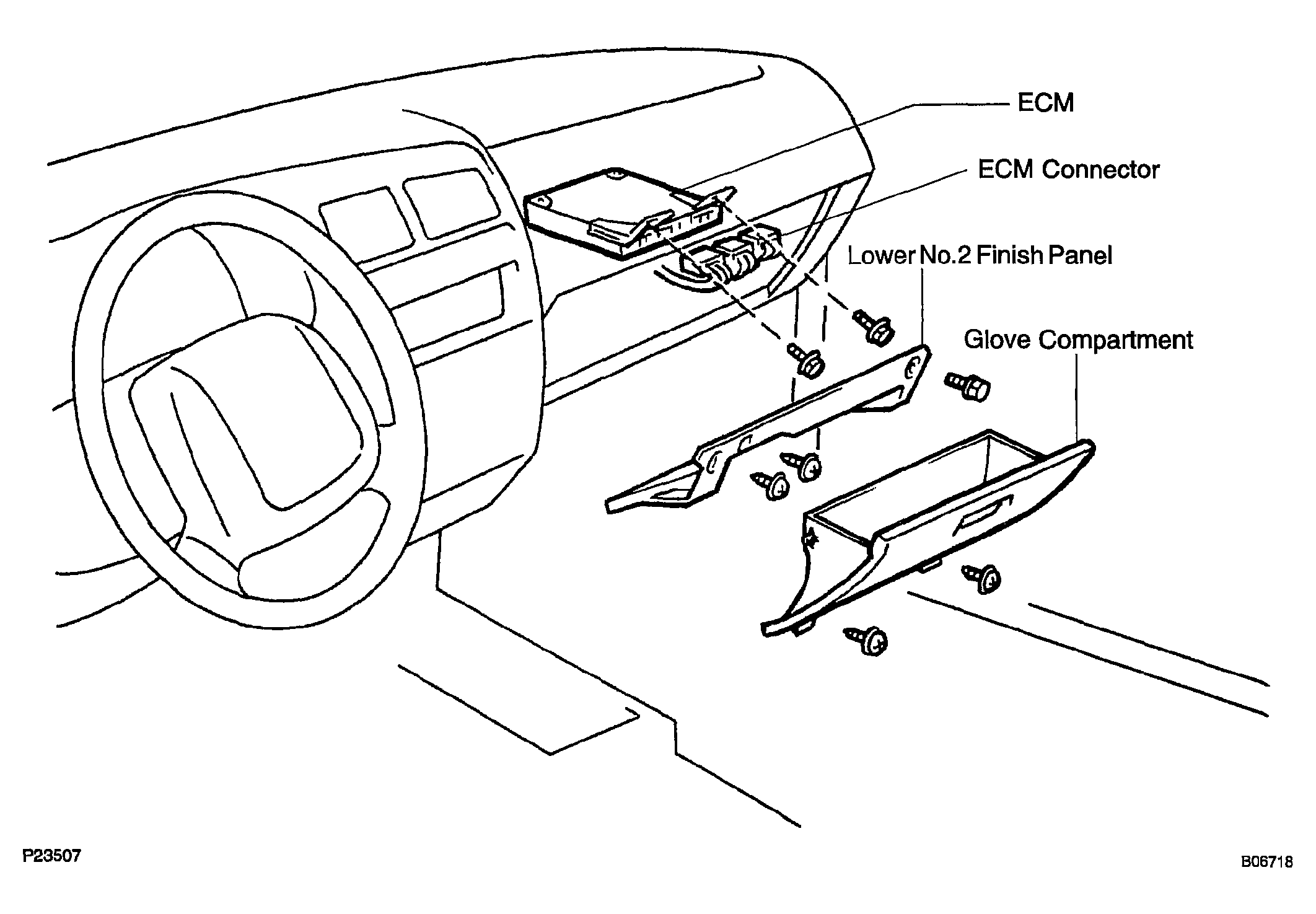 ECM
ECM Connector
Lower No.2 Finish Panel
Glove Compartment
P23507
B06718