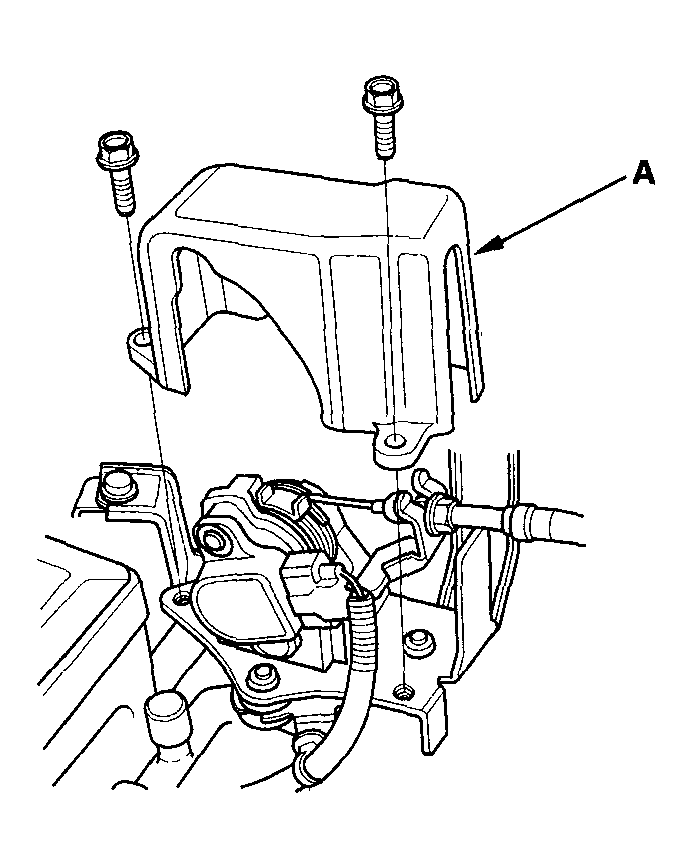 A