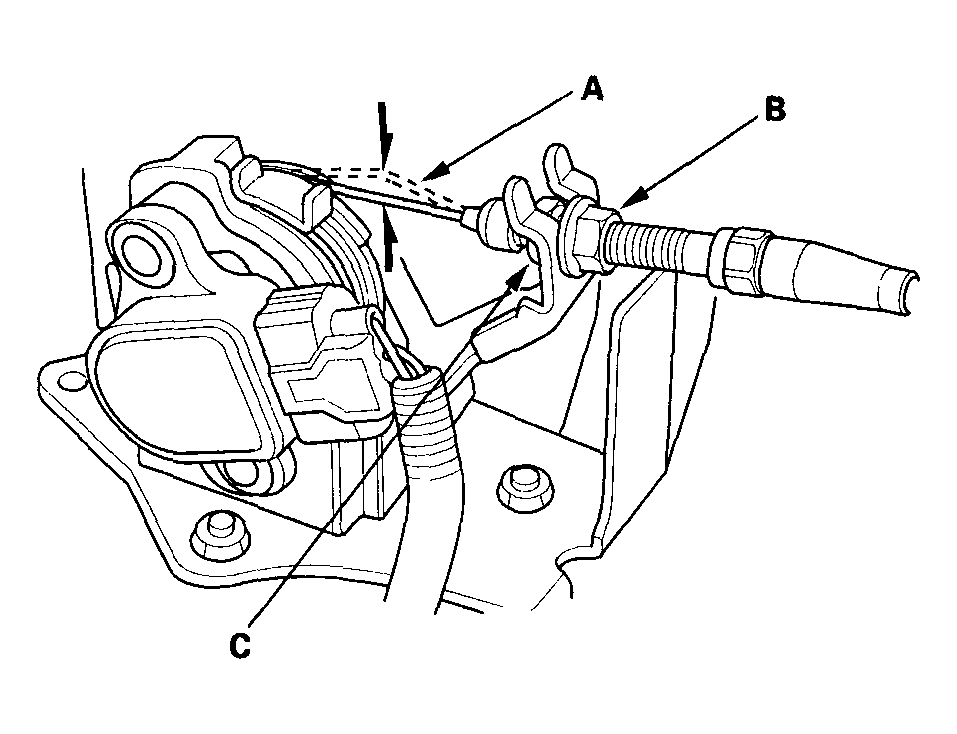 A
B
C