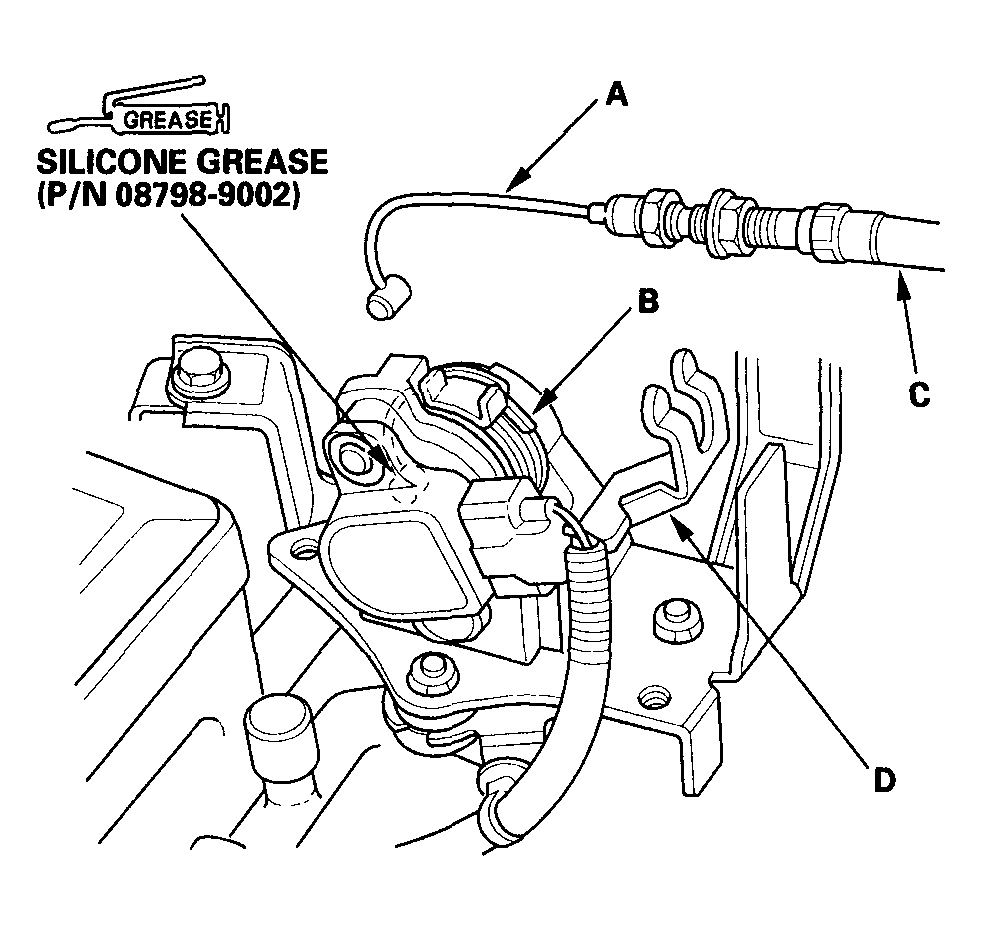 GREASE

SILICONE GREASE
(P/N 08798-9002)

A

B

C

D