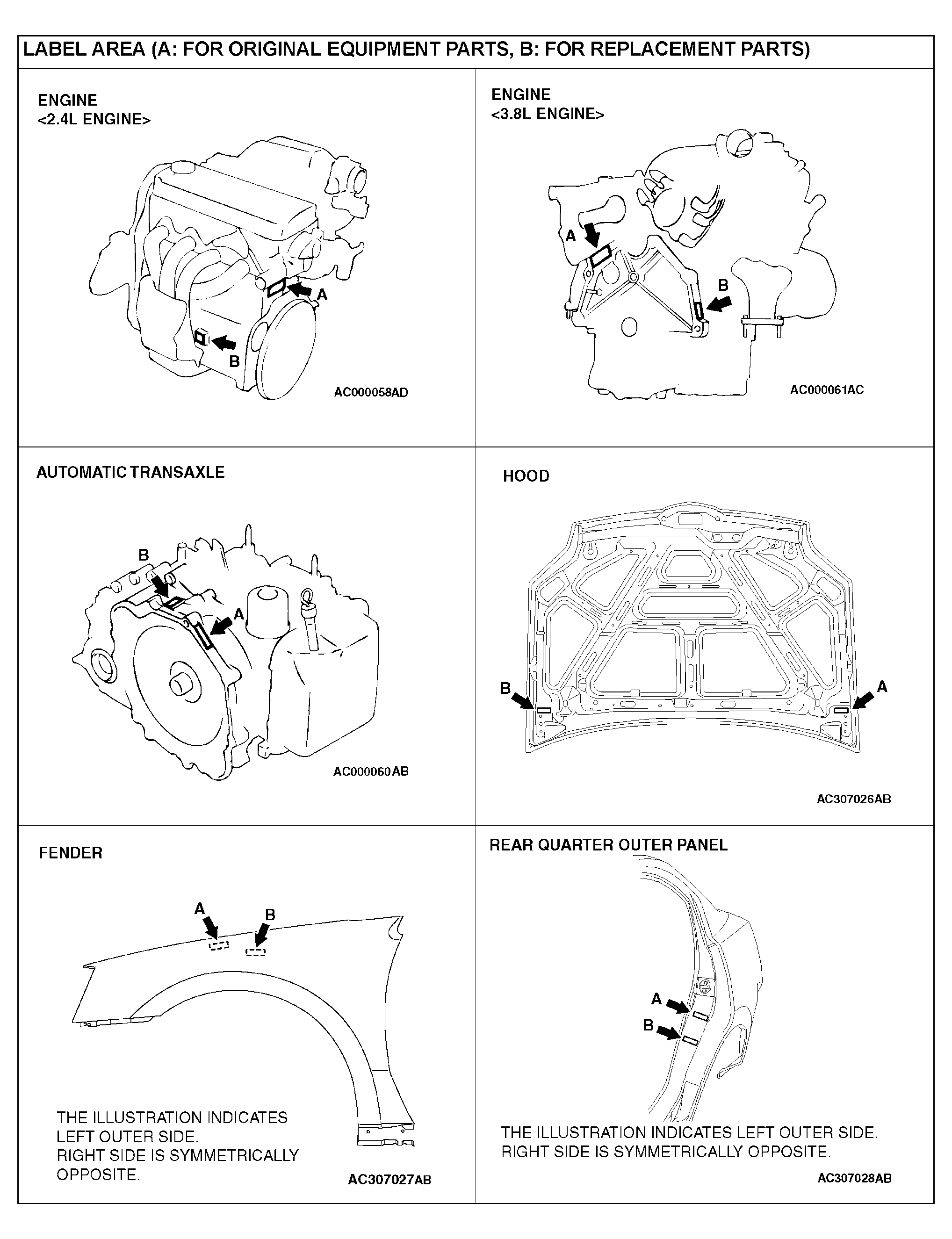 LABEL AREA (A: FOR ORIGINAL EQUIPMENT PARTS, B: FOR REPLACEMENT PARTS)

ENGINE
<2.4L ENGINE>

A

B

AC000058AD

ENGINE
<3.8L ENGINE>

A

B

AC000061AC

AUTOMATIC TRANSAXLE

B

A

AC000060AB

HOOD

B

A

AC307026AB

FENDER

A

B

THE ILLUSTRATION INDICATES LEFT OUTER SIDE. RIGHT SIDE IS SYMMETRICALLY OPPOSITE.

AC307027AB

REAR QUARTER OUTER PANEL

A

B

THE ILLUSTRATION INDICATES LEFT OUTER SIDE. RIGHT SIDE IS SYMMETRICALLY OPPOSITE.

AC307028AB