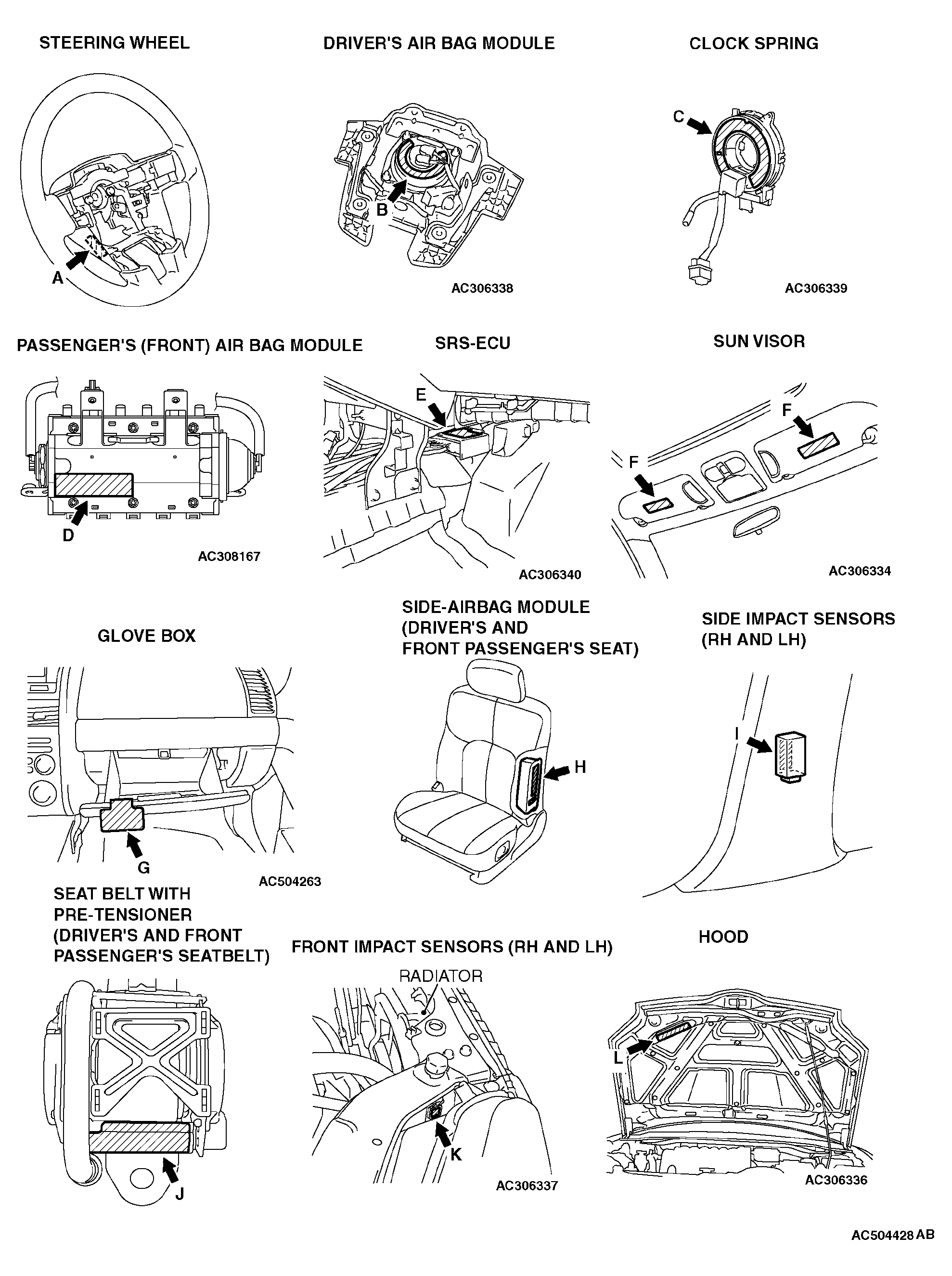 STEERING WHEEL

A

DRIVER'S AIR BAG MODULE

B

AC306338

CLOCK SPRING

C

AC306339

PASSENGER'S (FRONT) AIR BAG MODULE

D

AC308167

SRS-ECU

E

AC306340

SUN VISOR

F

F

AC306334

GLOVE BOX

G

AC504263

SIDE-AIRBAG MODULE (DRIVER'S AND FRONT PASSENGER'S SEAT)

H

SIDE IMPACT SENSORS (RH AND LH)

I

SEAT BELT WITH PRE-TENSIONER (DRIVER'S AND FRONT PASSENGER'S SEATBELT)

J

FRONT IMPACT SENSORS (RH AND LH)

RADIATOR

K

AC306337

HOOD

L

AC306336

AC504428 AB