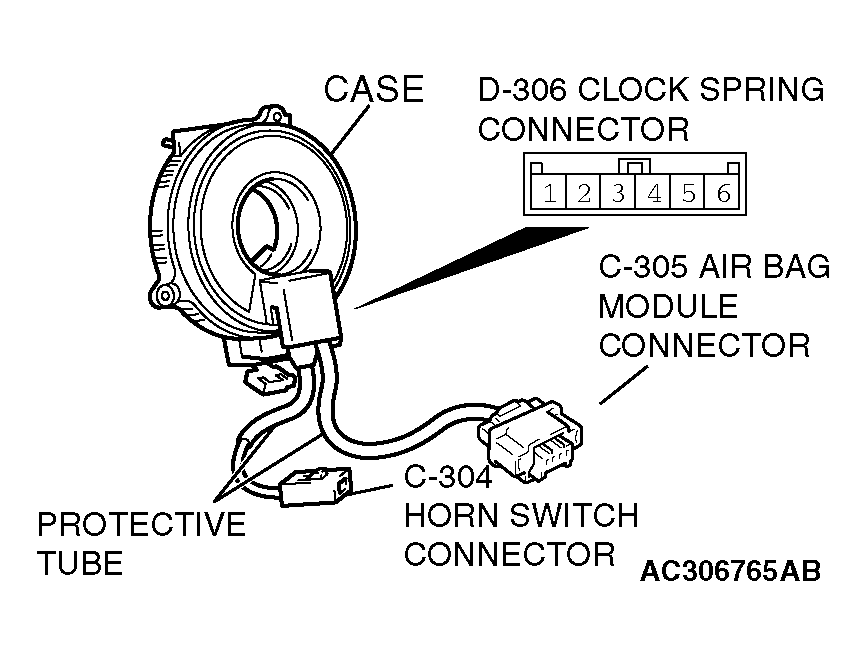 CASE

D-306 CLOCK SPRING CONNECTOR

1 2 3 4 5 6

C-305 AIR BAG MODULE CONNECTOR

C-304 HORN SWITCH CONNECTOR

PROTECTIVE TUBE

AC306765AB