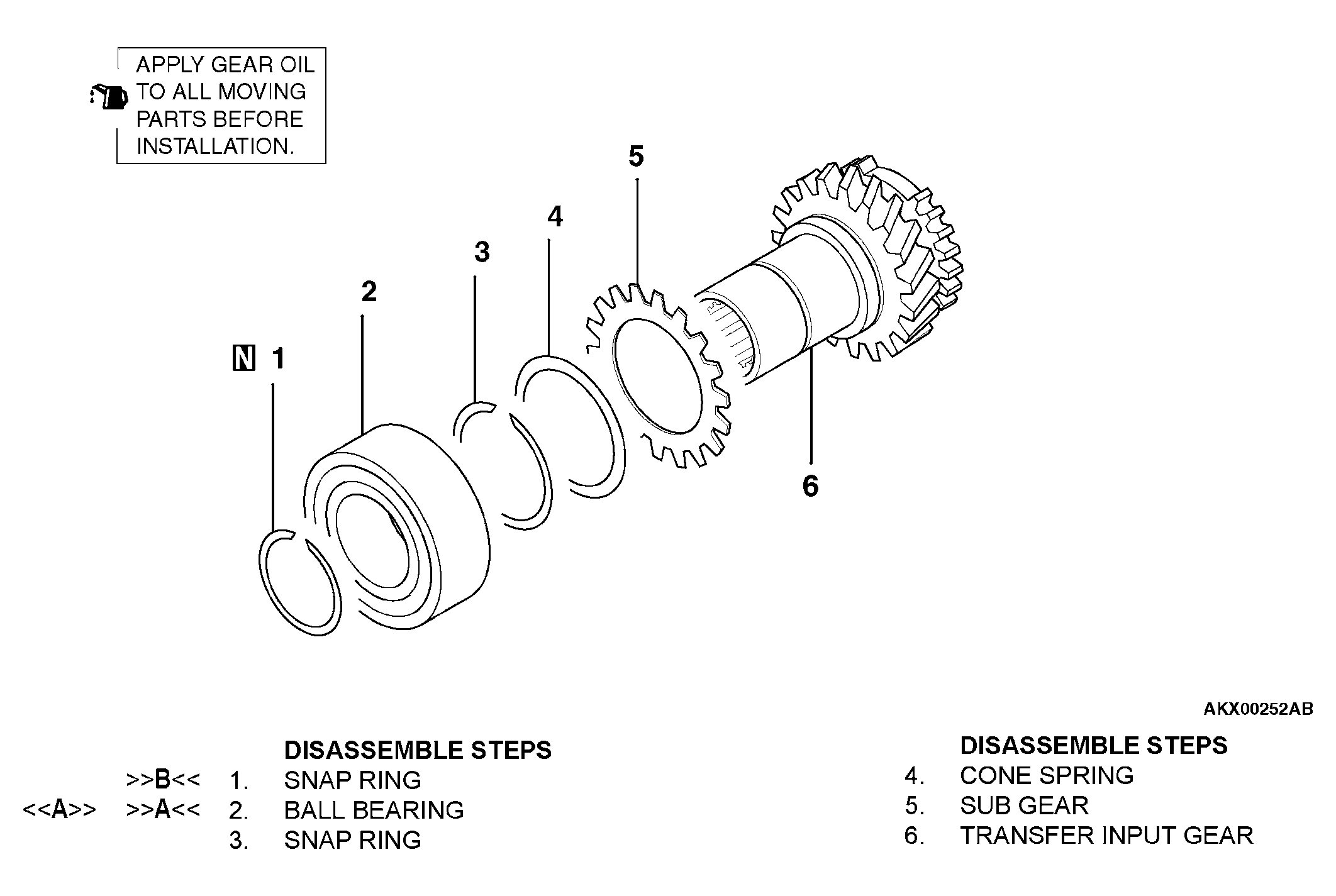 APPLY GEAR OIL TO ALL MOVING PARTS BEFORE INSTALLATION.

5
4
3
2
N 1
6

AKX00252AB

DISASSEMBLE STEPS
>>B<< 1. SNAP RING
<<A>> >>A<< 2. BALL BEARING
3. SNAP RING

DISASSEMBLE STEPS
4. CONE SPRING
5. SUB GEAR
6. TRANSFER INPUT GEAR