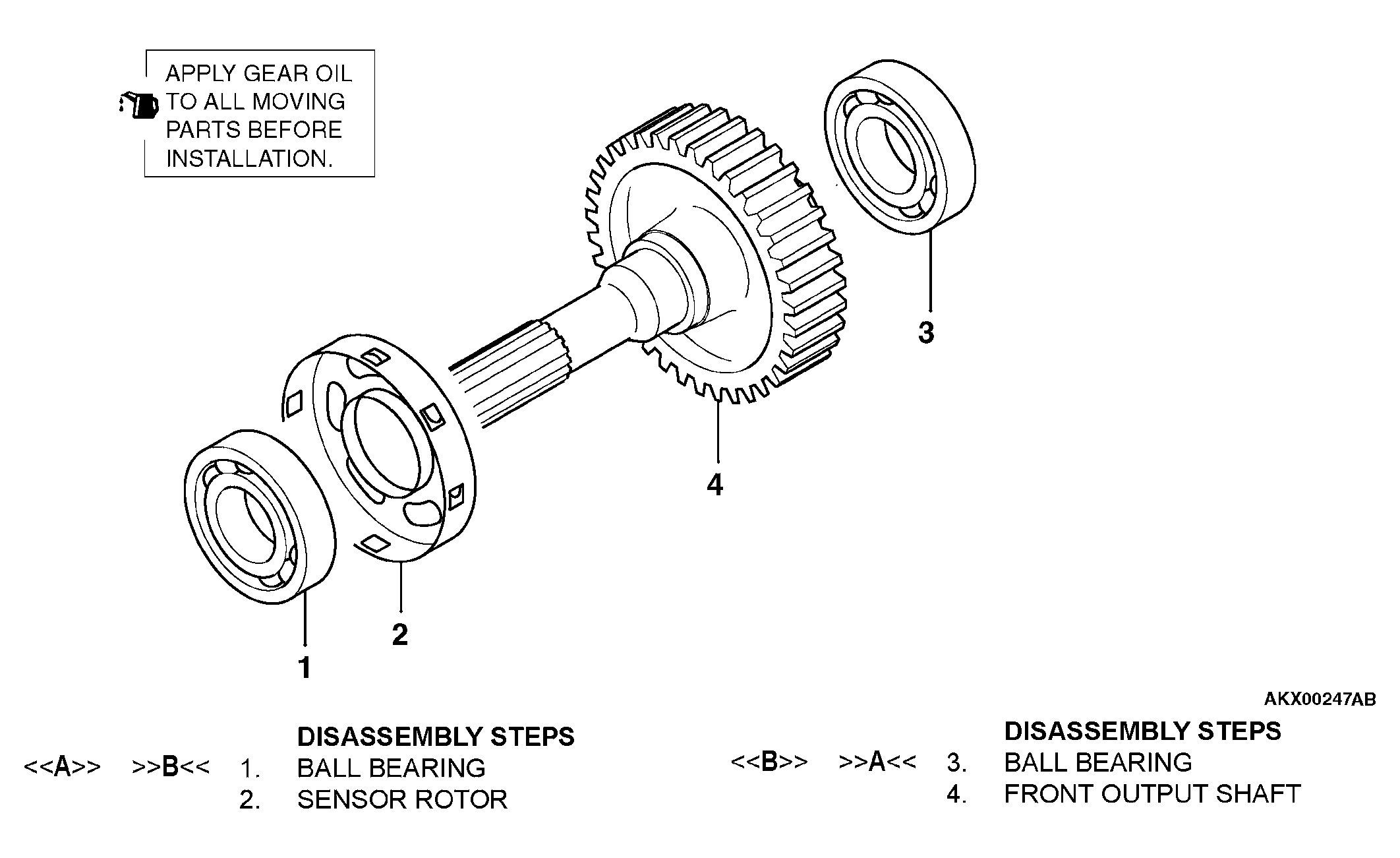 APPLY GEAR OIL TO ALL MOVING PARTS BEFORE INSTALLATION.

3

4

2

1

AKX00247AB

DISASSEMBLY STEPS

<<A>> >>B<< 1. BALL BEARING
2. SENSOR ROTOR

DISASSEMBLY STEPS

<<B>> >>A<< 3. BALL BEARING
4. FRONT OUTPUT SHAFT