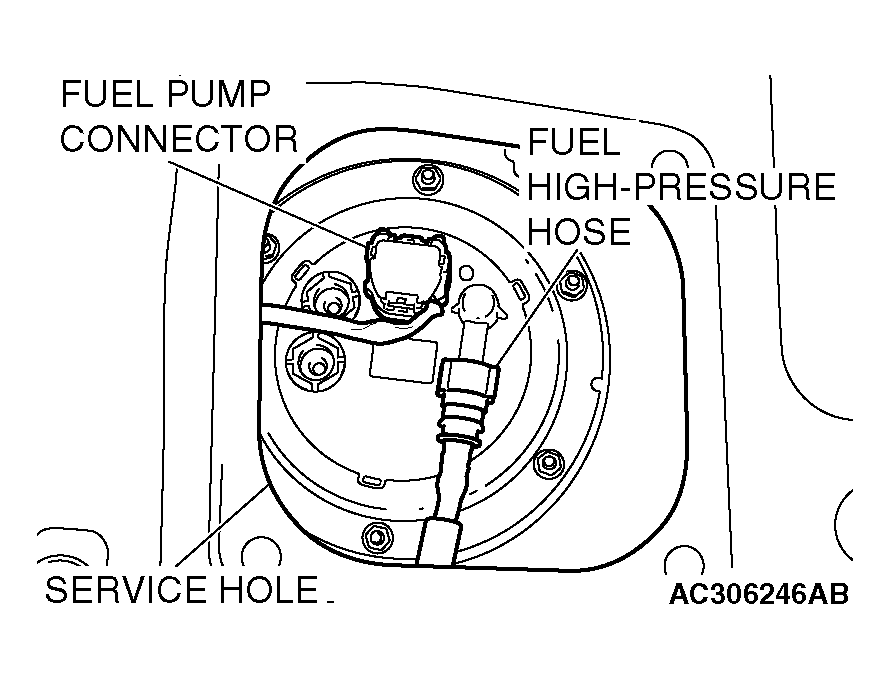 FUEL PUMP CONNECTOR

FUEL HIGH-PRESSURE HOSE

SERVICE HOLE

AC306246AB