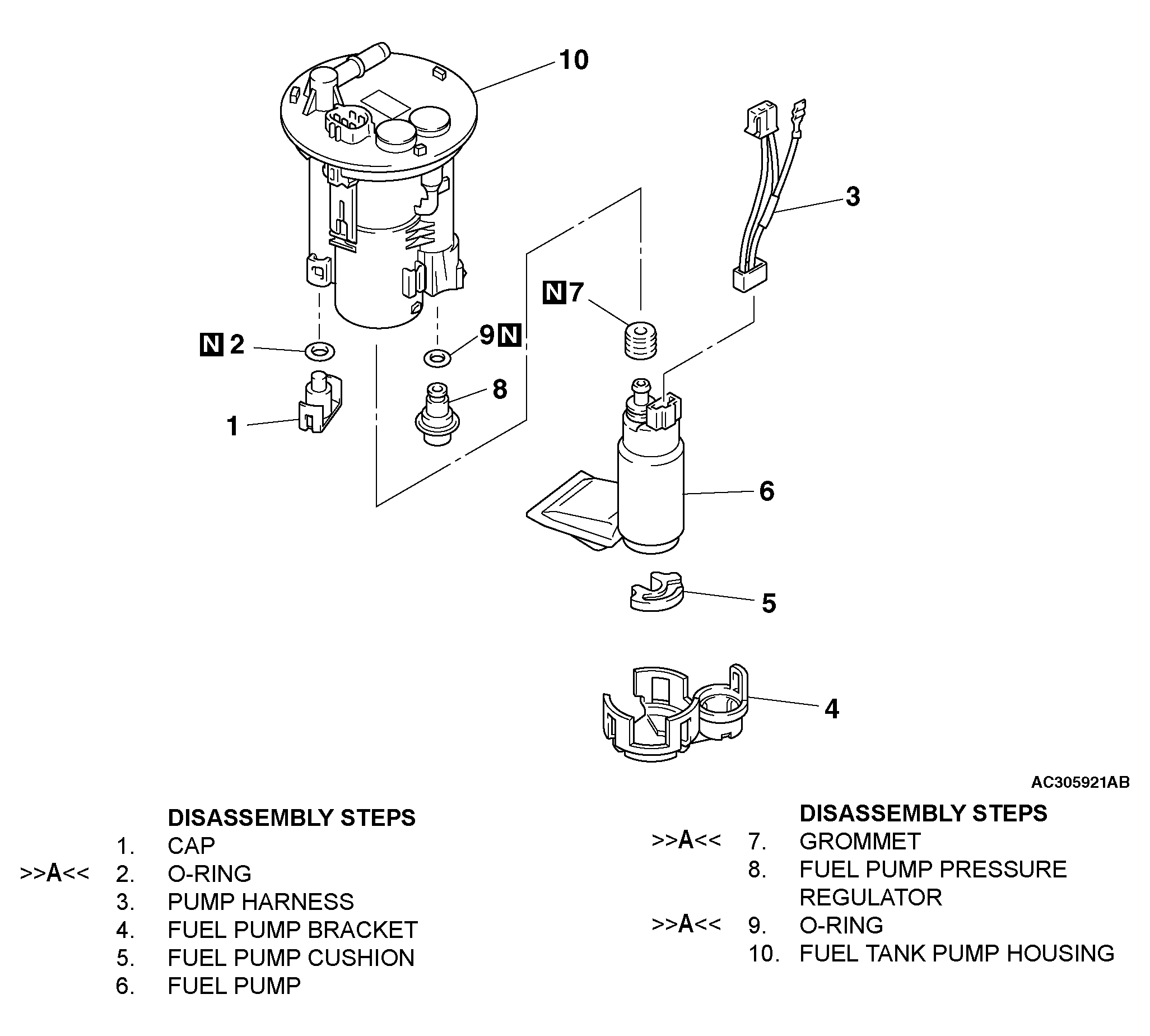 10

3

N 7

N 2

9 N

8

1

6

5

4

AC305921AB

DISASSEMBLY STEPS
1. CAP
>>A<< 2. O-RING
3. PUMP HARNESS
4. FUEL PUMP BRACKET
5. FUEL PUMP CUSHION
6. FUEL PUMP

DISASSEMBLY STEPS
>>A<< 7. GROMMET
8. FUEL PUMP PRESSURE REGULATOR
>>A<< 9. O-RING
10. FUEL TANK PUMP HOUSING