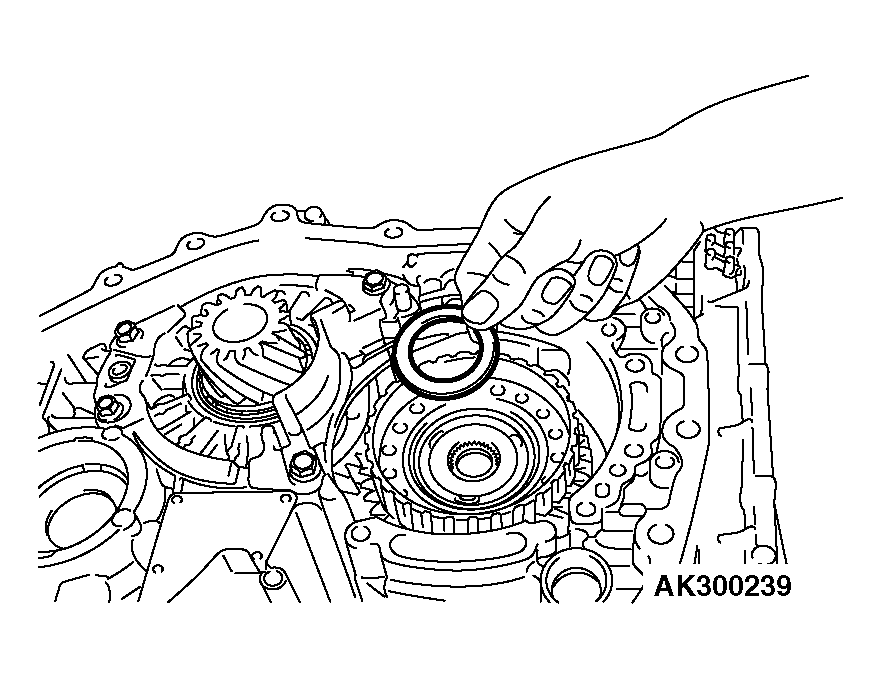 AK300239