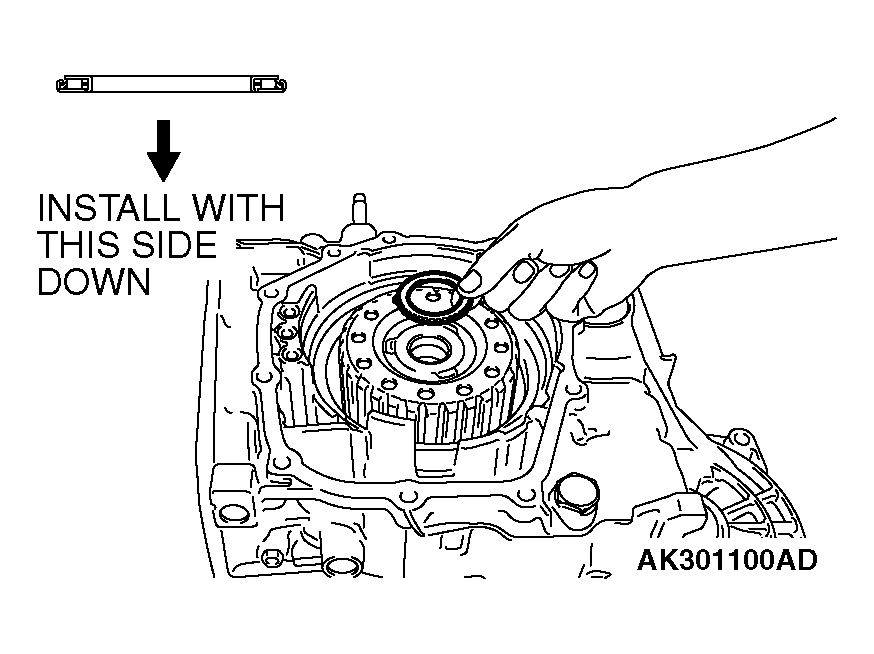 INSTALL WITH THIS SIDE DOWN

AK301100AD