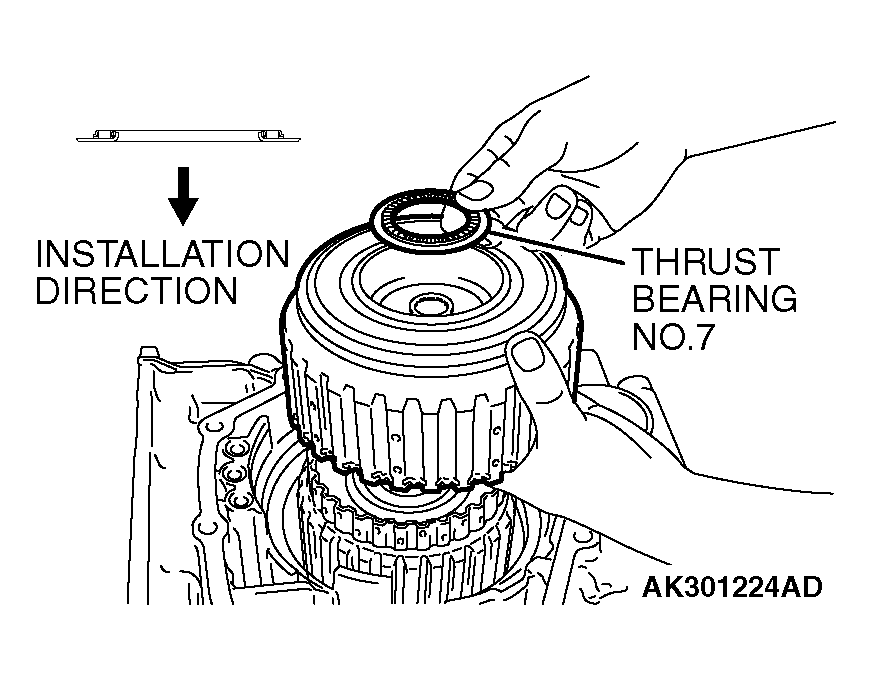 INSTALLATION DIRECTION

THRUST BEARING NO.7

AK301224AD