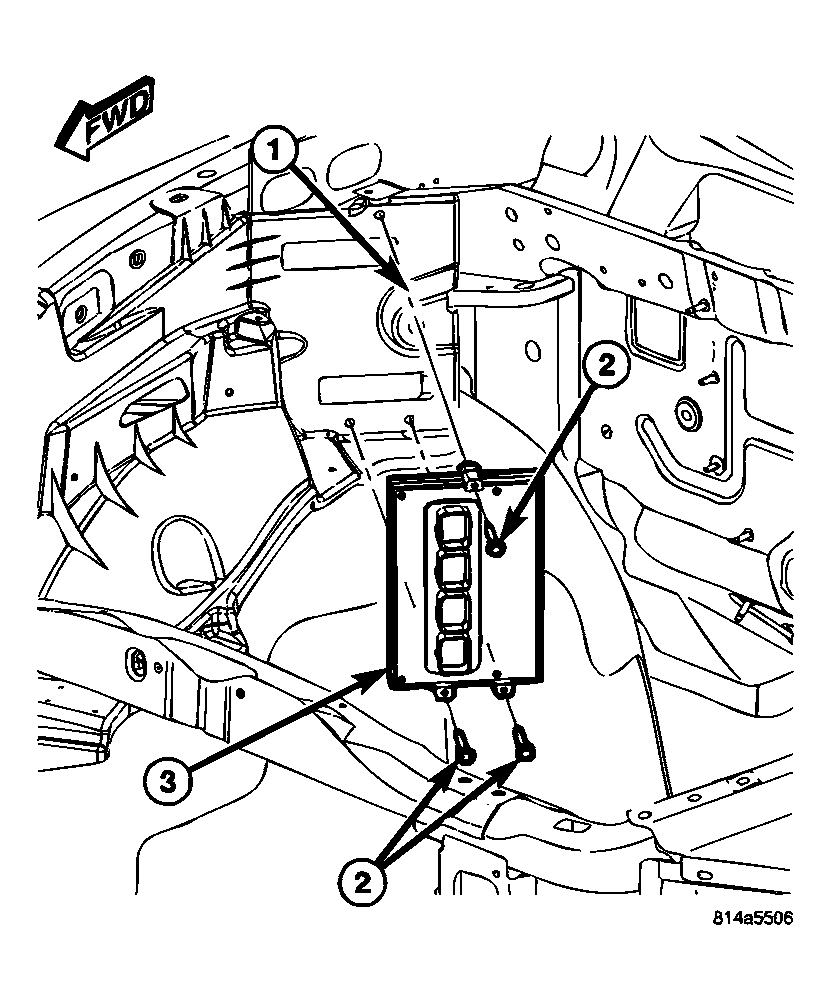 FWD

1

2

3

2

814a5506