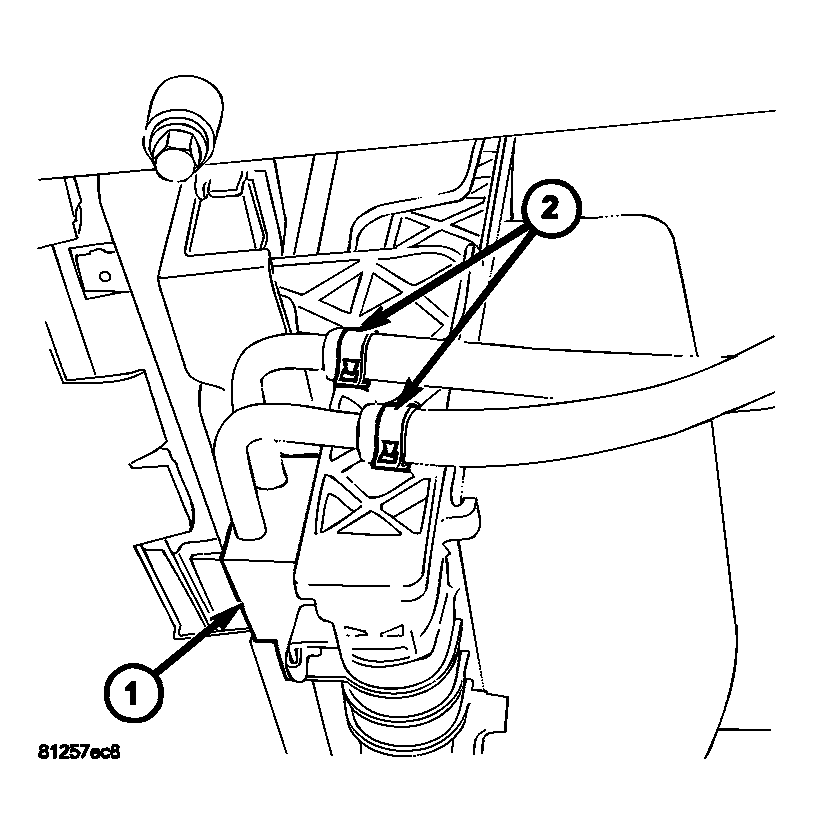 2

1

81257ec8