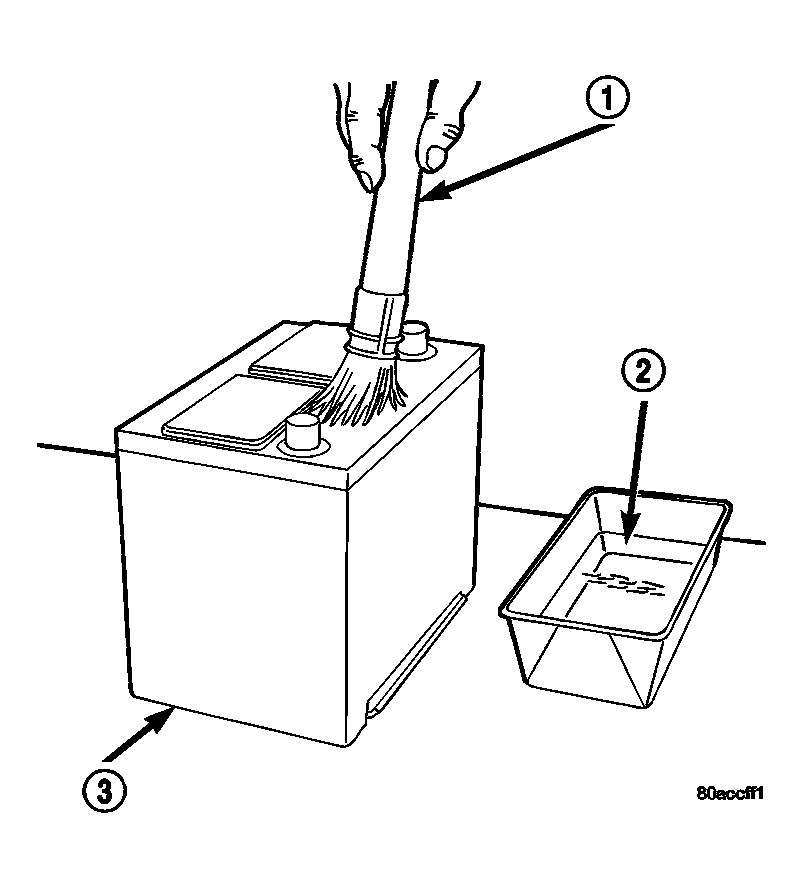 1
2
3
80accff1