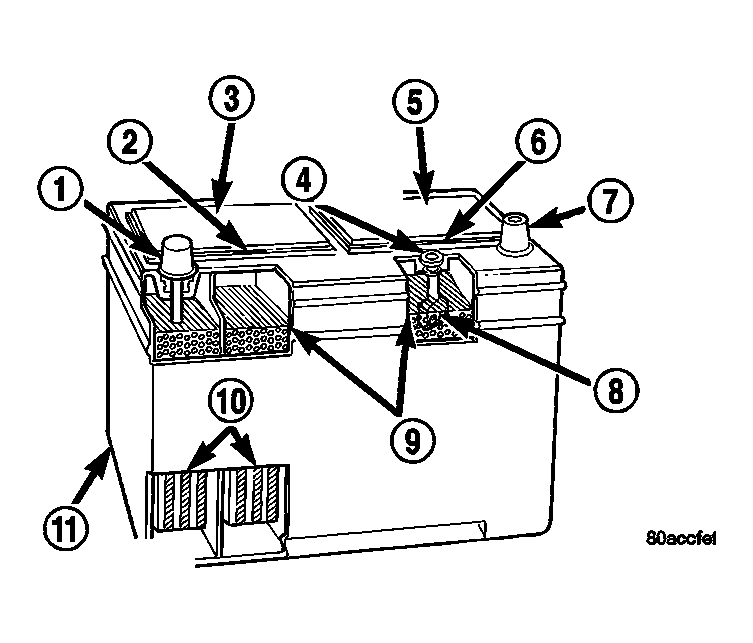 1
2
3
4
5
6
7
8
9
10
11
80accfe1