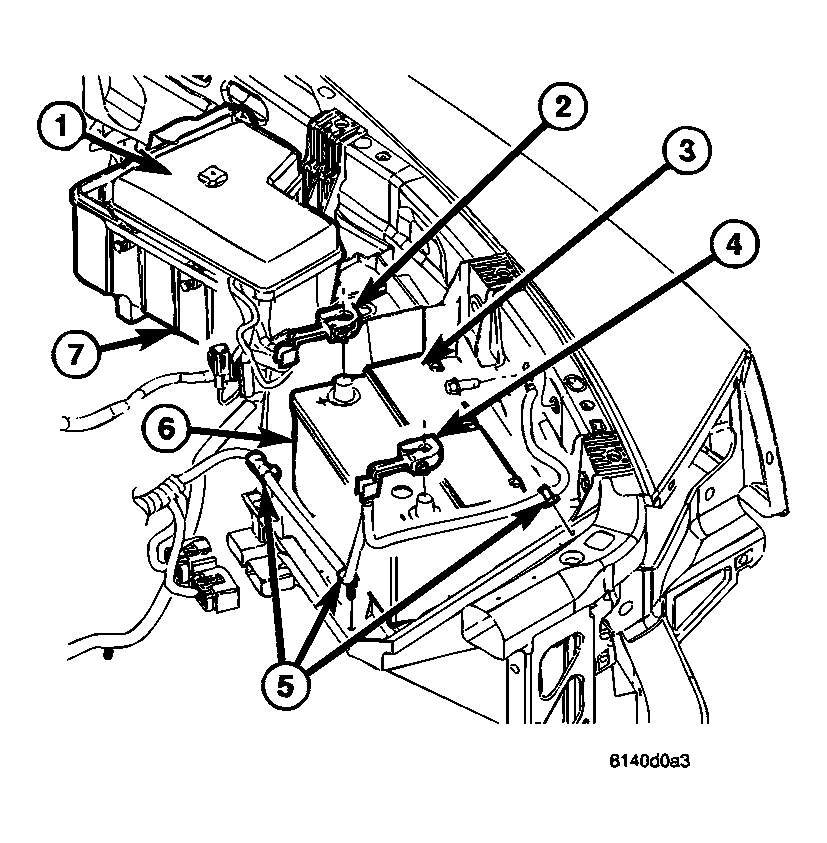 1
2
3
4
7
6
5

8140d0a3