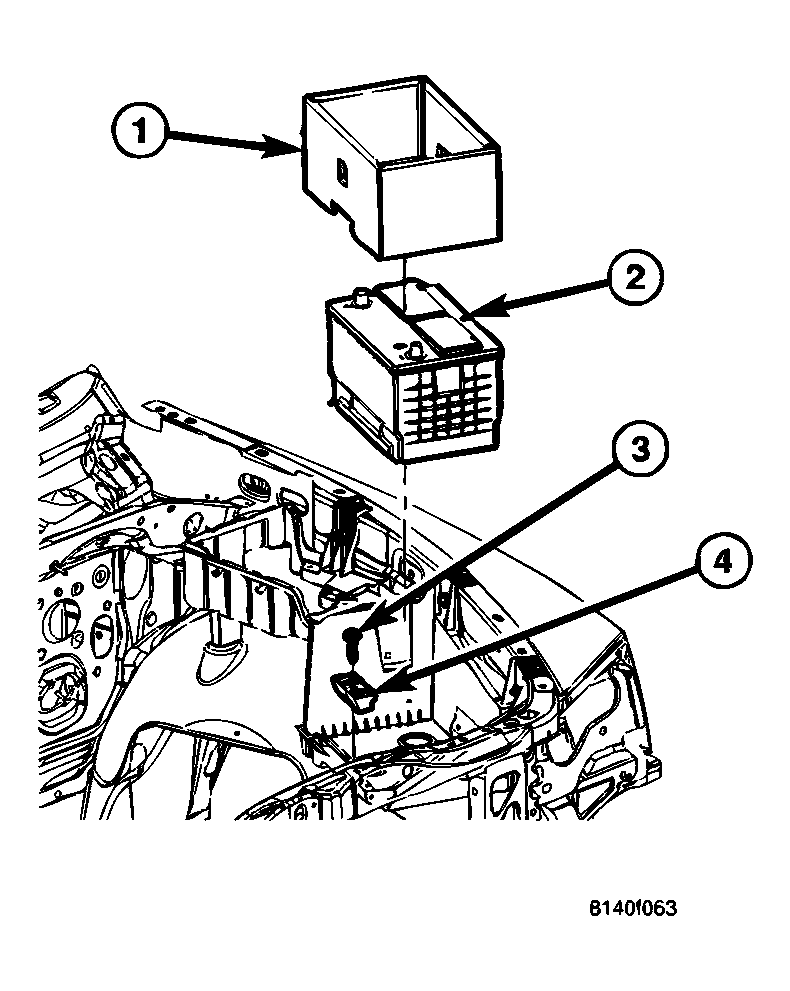 1
2
3
4
8140f063