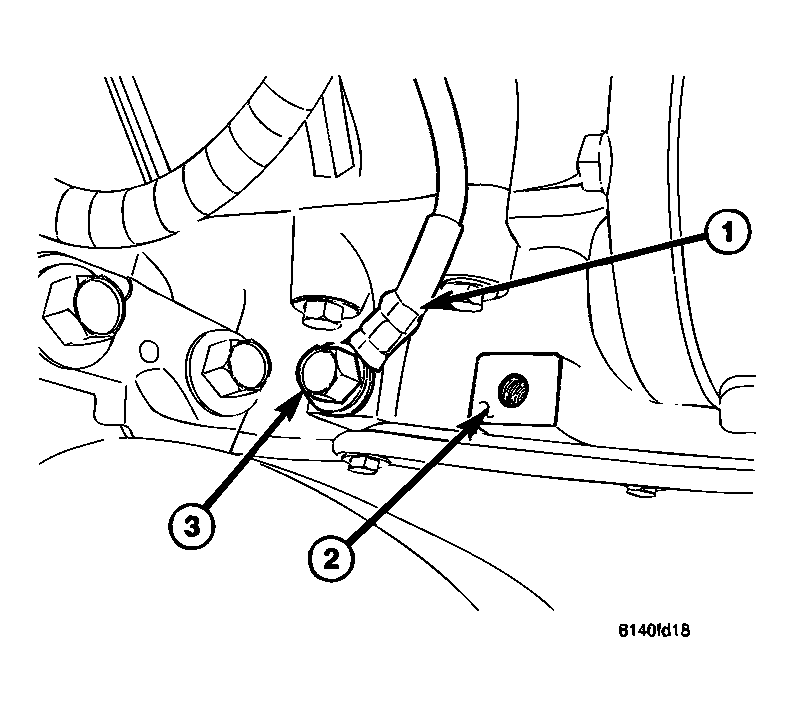 1
3
2
8140fd18