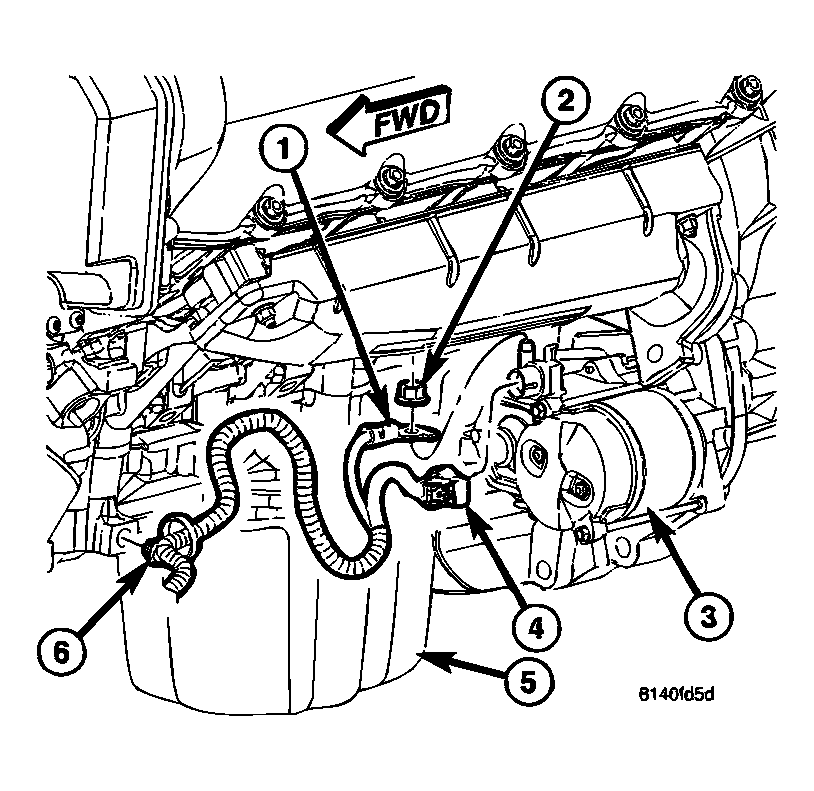 FWD
1
2
3
4
5
6
8140fd5d