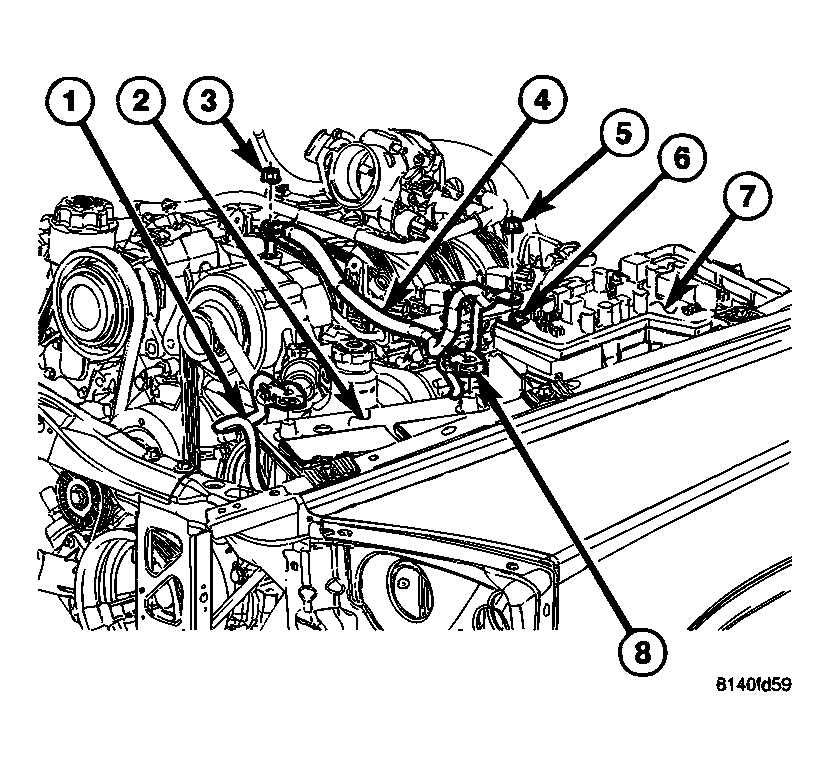 1
2
3
4
5
6
7
8
8140fd59