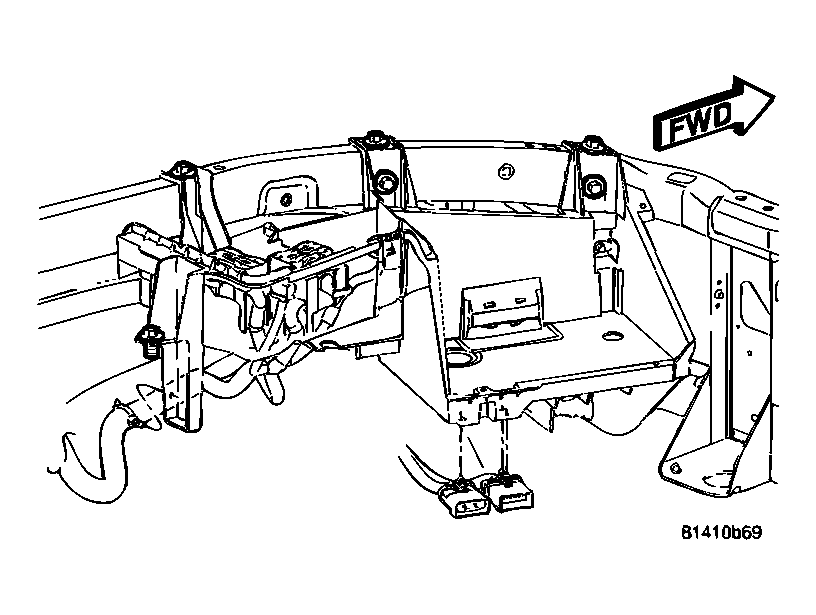 FWD

81410b69