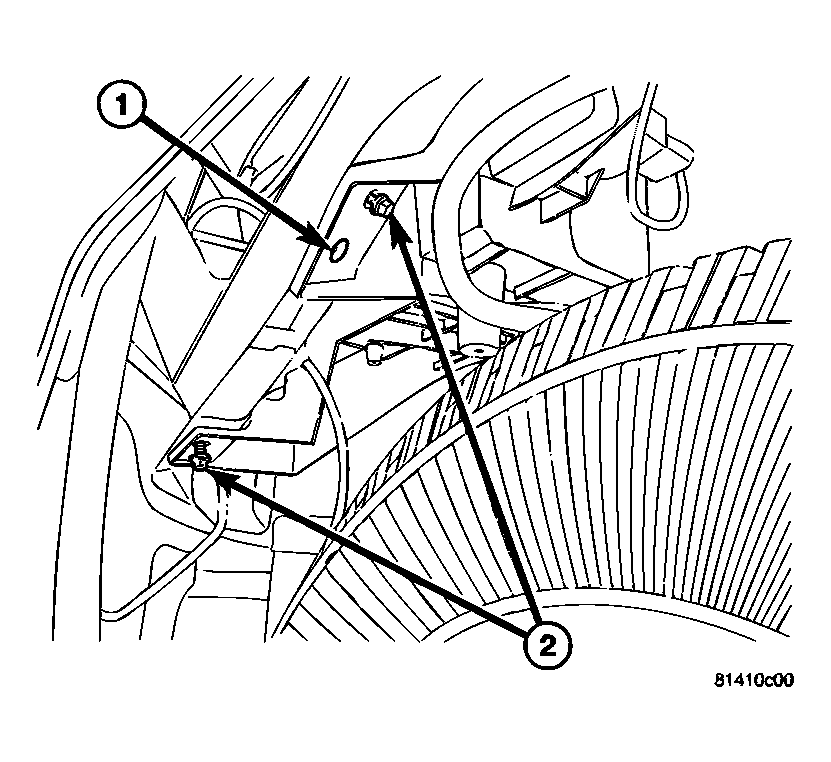 1

2

81410c00