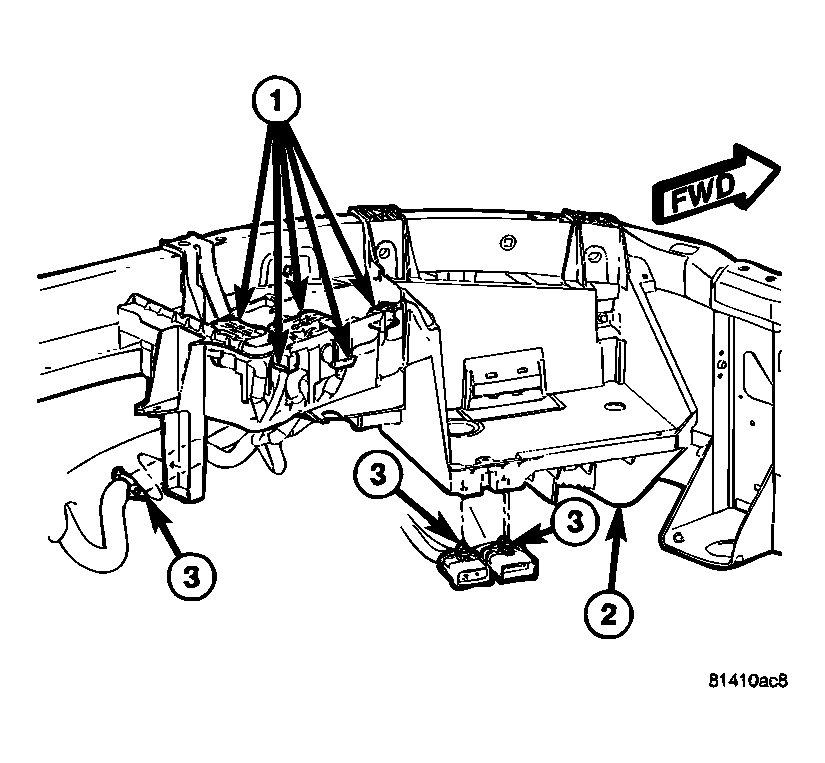 1

FWD

3

3

3

2

81410ac8