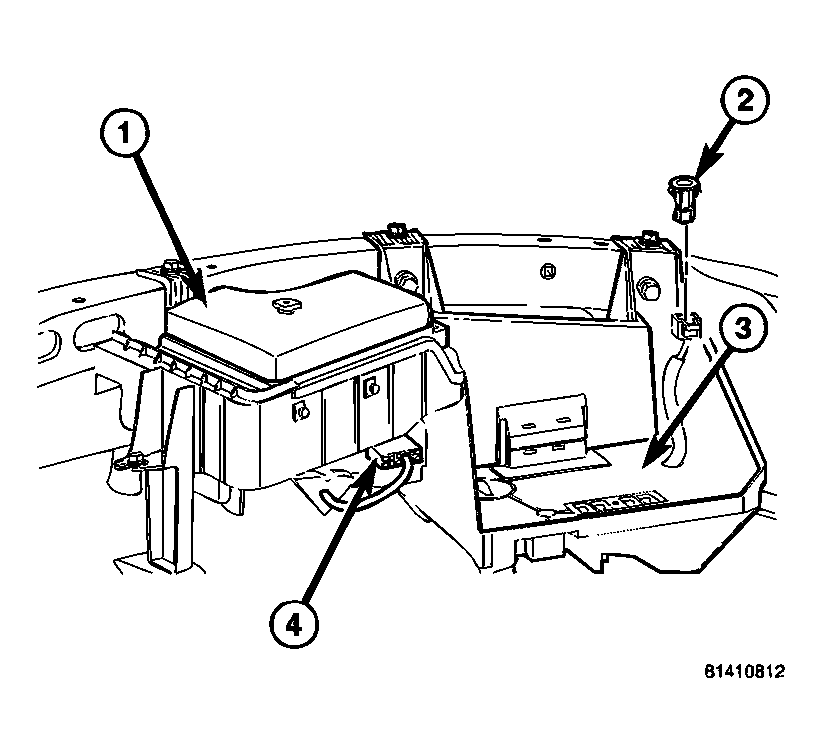 1
2
3
4
81410812