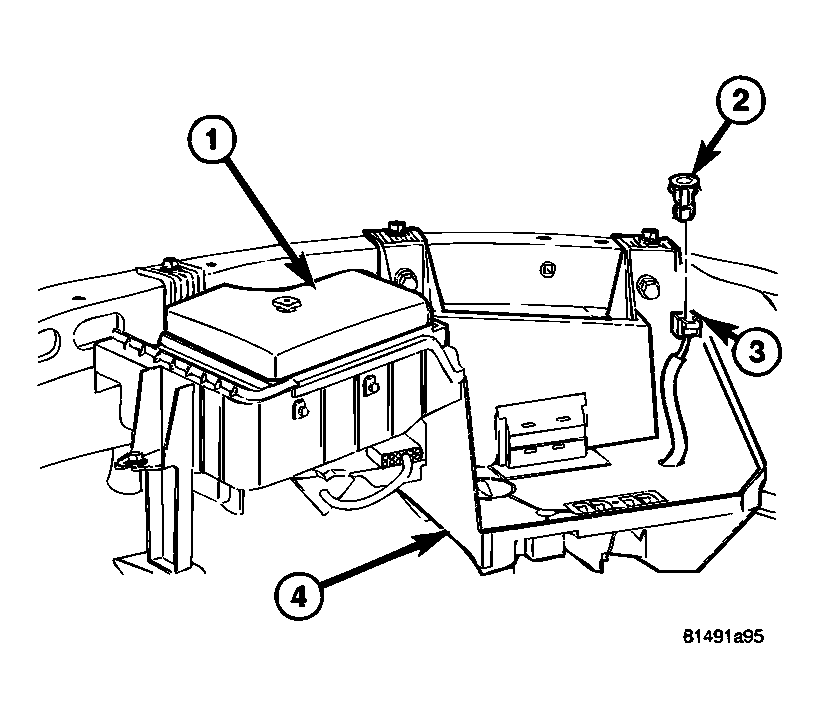 1
2
3
4
81491a95