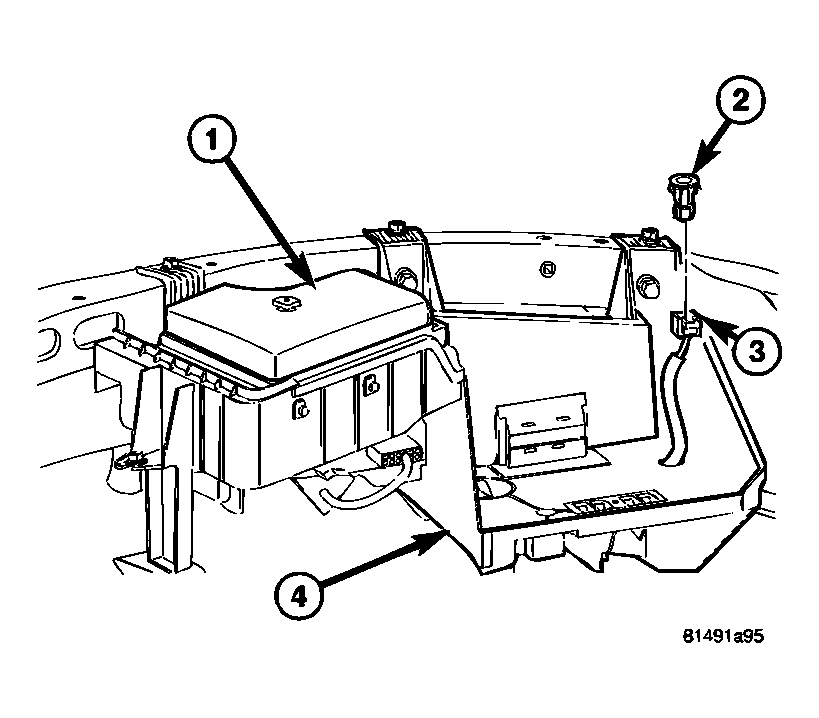 1
2
3
4
81491a95