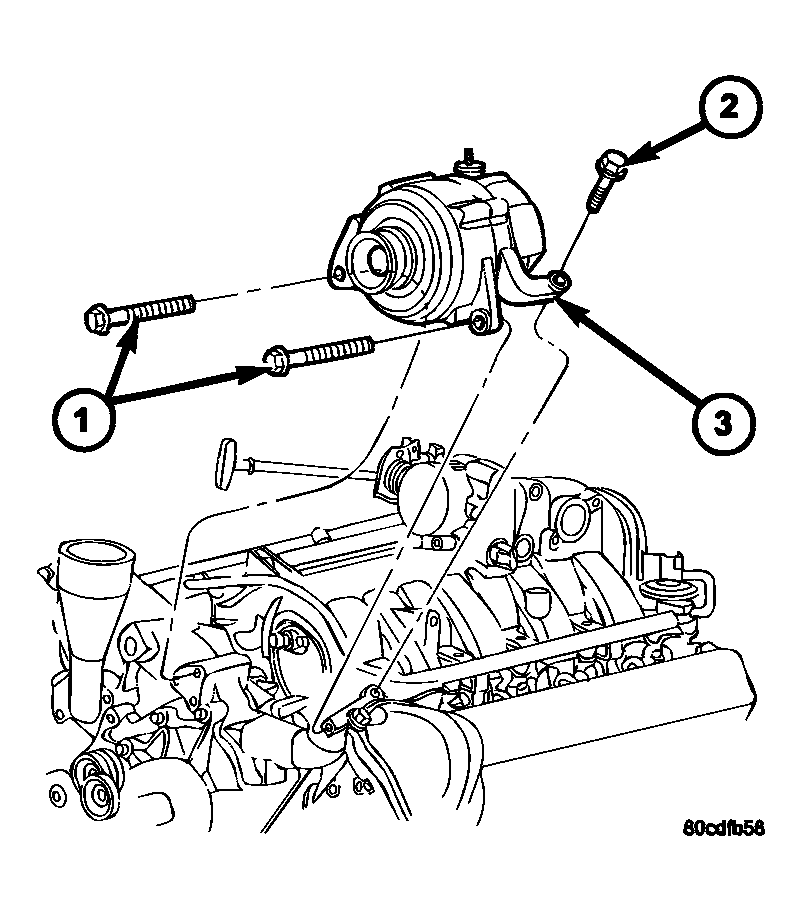 2

1

3

80cdfb58