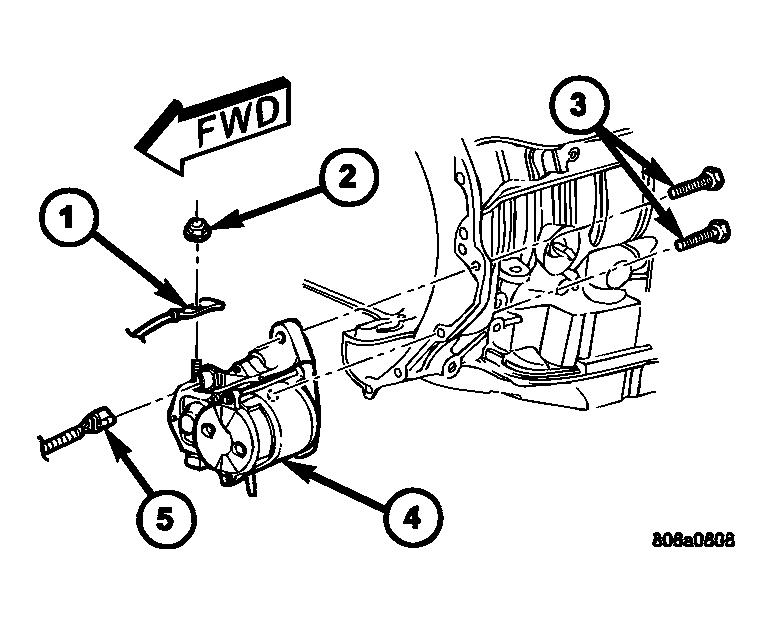 FWD

1

2

3

4

5

808a0808