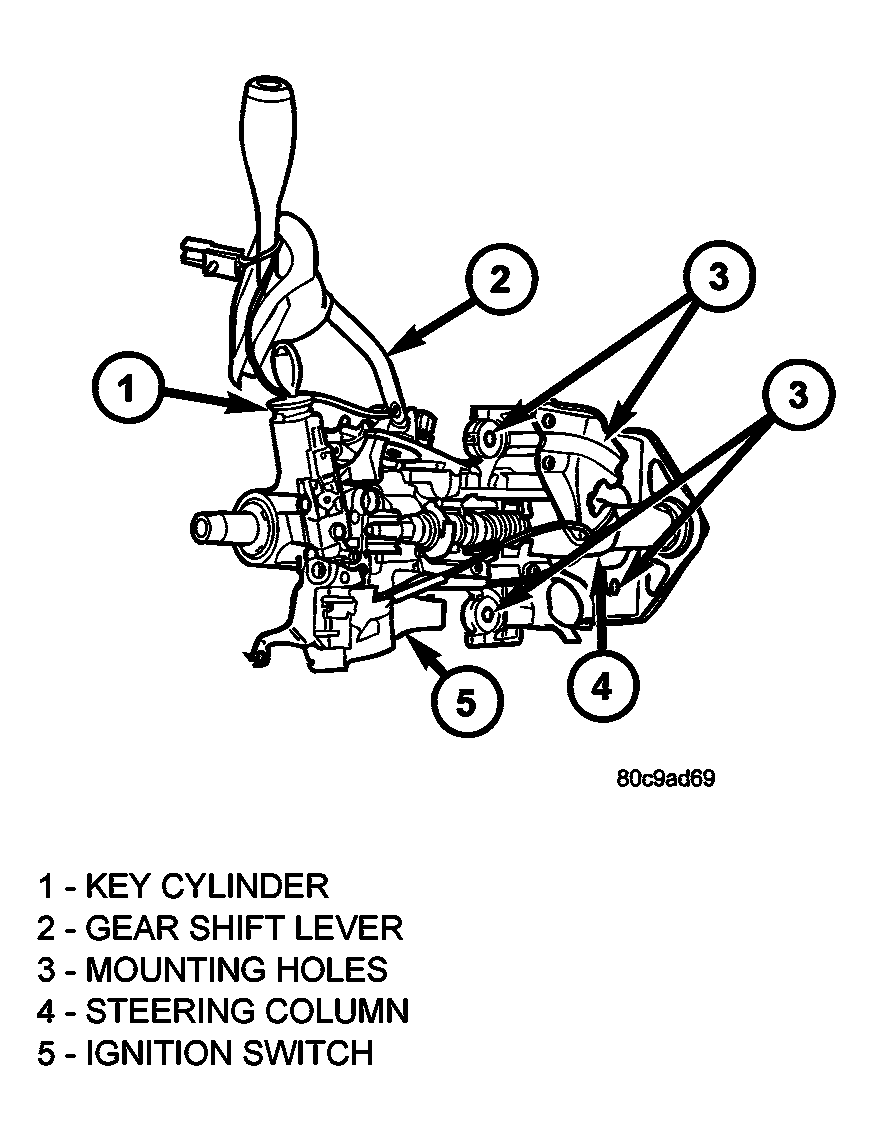 2
3
1
3
4
5
80c9ad69

1 - KEY CYLINDER
2 - GEAR SHIFT LEVER
3 - MOUNTING HOLES
4 - STEERING COLUMN
5 - IGNITION SWITCH