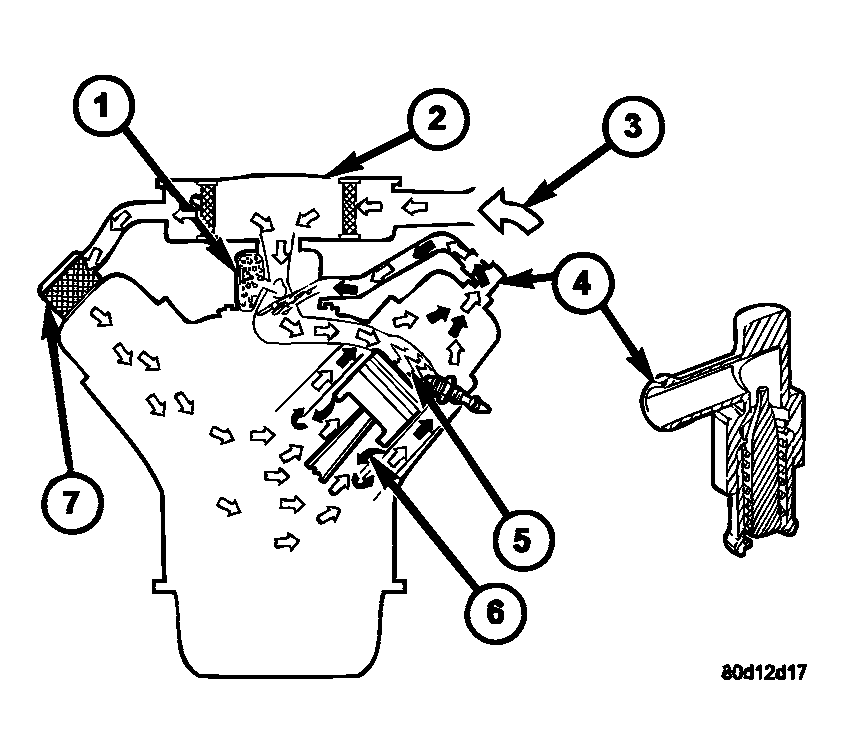 1
2
3
4
7
5
6
80d12d17