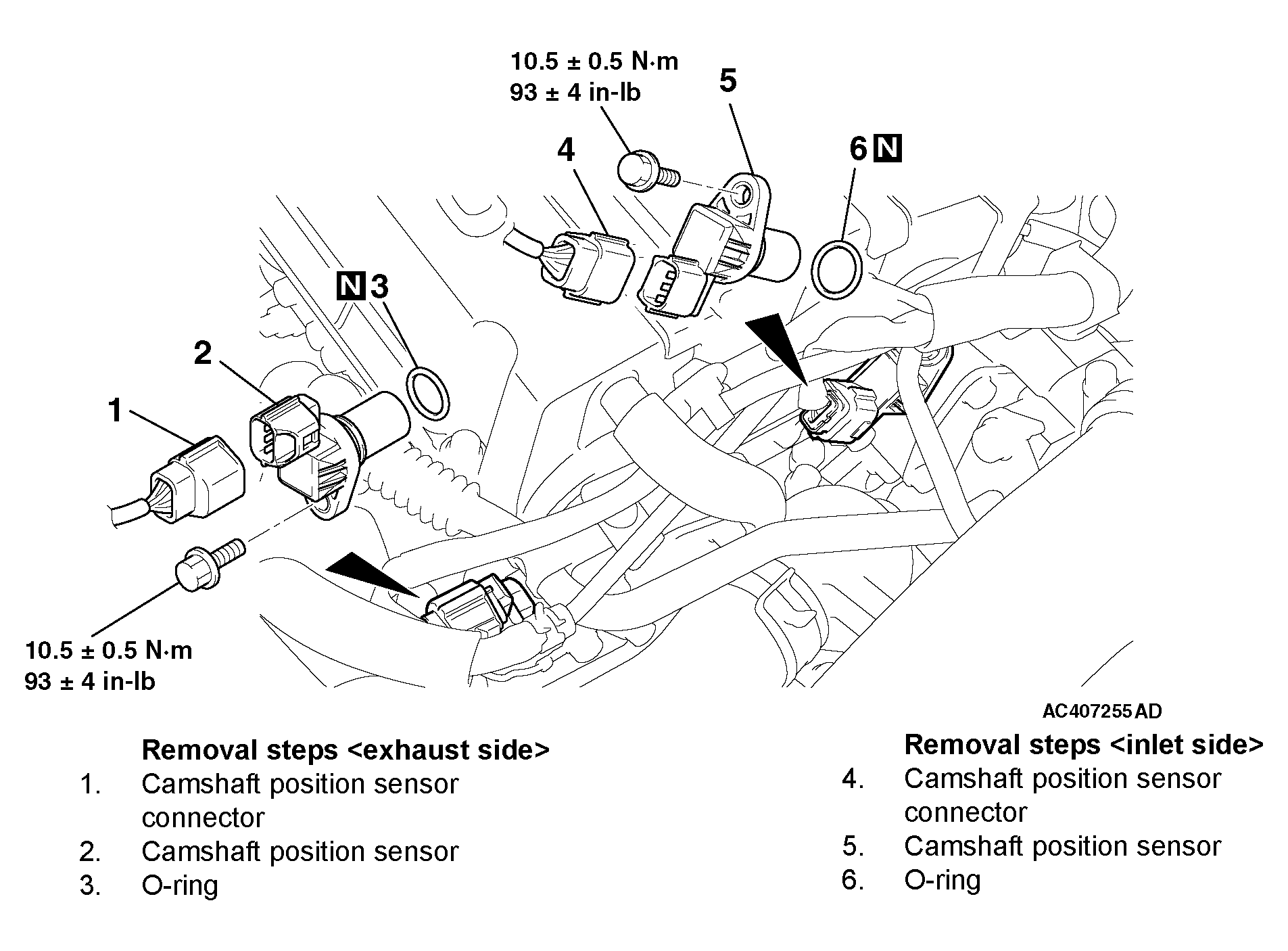 10.5 ± 0.5 N·m
93 ± 4 in-lb

5

4

6 N

N 3

2

1

10.5 ± 0.5 N·m
93 ± 4 in-lb

AC407255 AD

Removal steps <exhaust side>
1. Camshaft position sensor connector
2. Camshaft position sensor
3. O-ring

Removal steps <inlet side>
4. Camshaft position sensor connector
5. Camshaft position sensor
6. O-ring