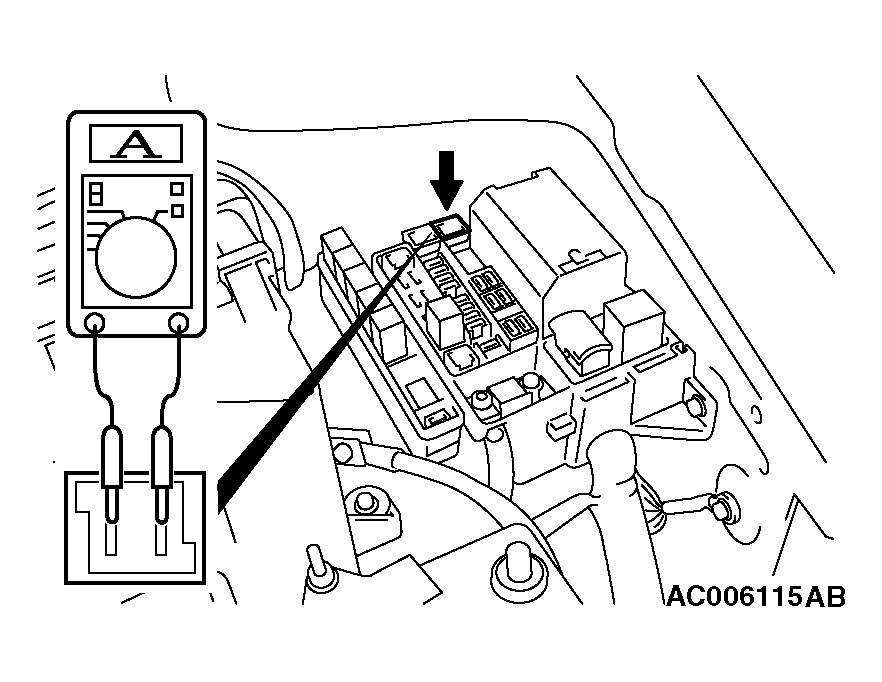 A

AC006115AB