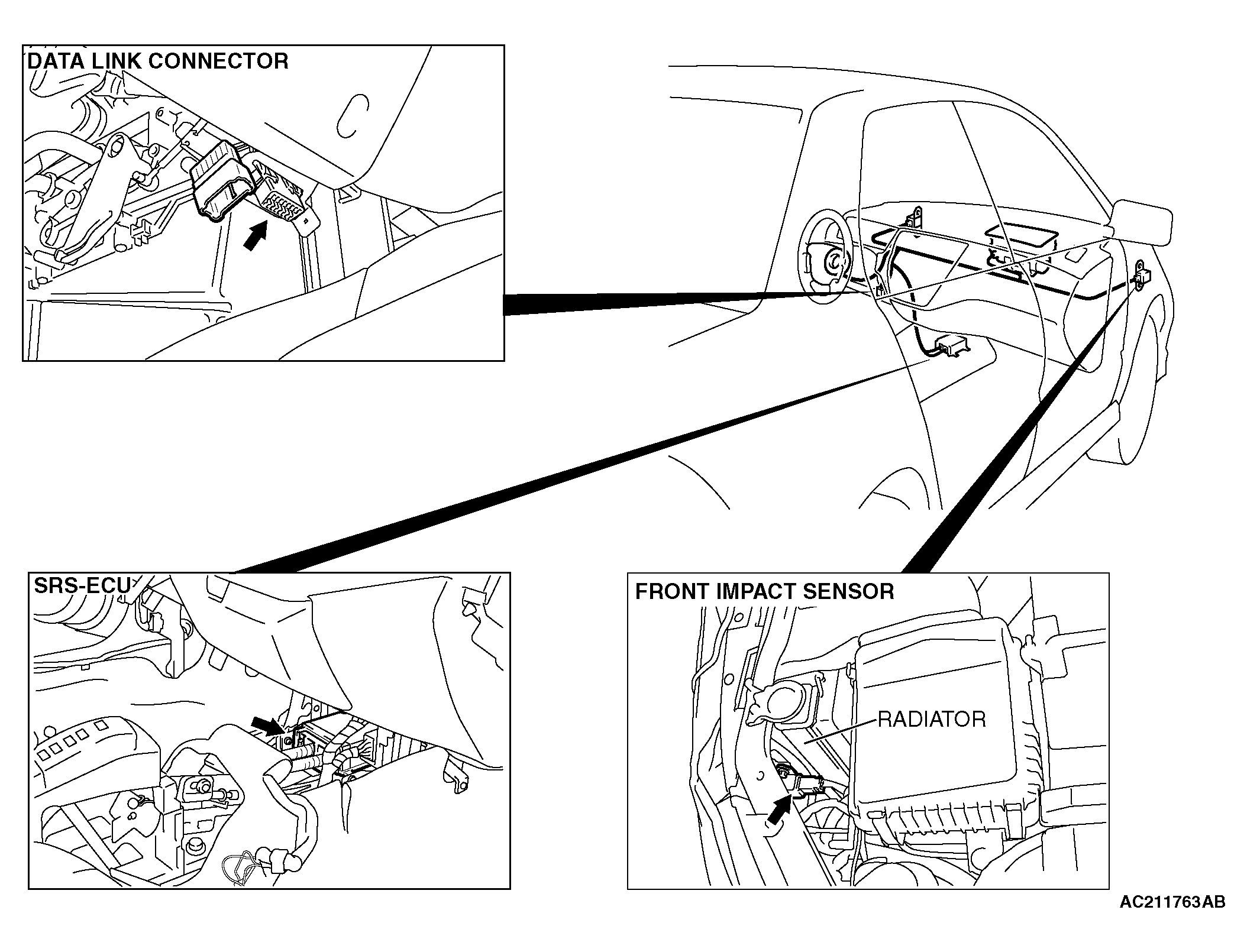 DATA LINK CONNECTOR

SRS-ECU

FRONT IMPACT SENSOR

RADIATOR

AC211763AB