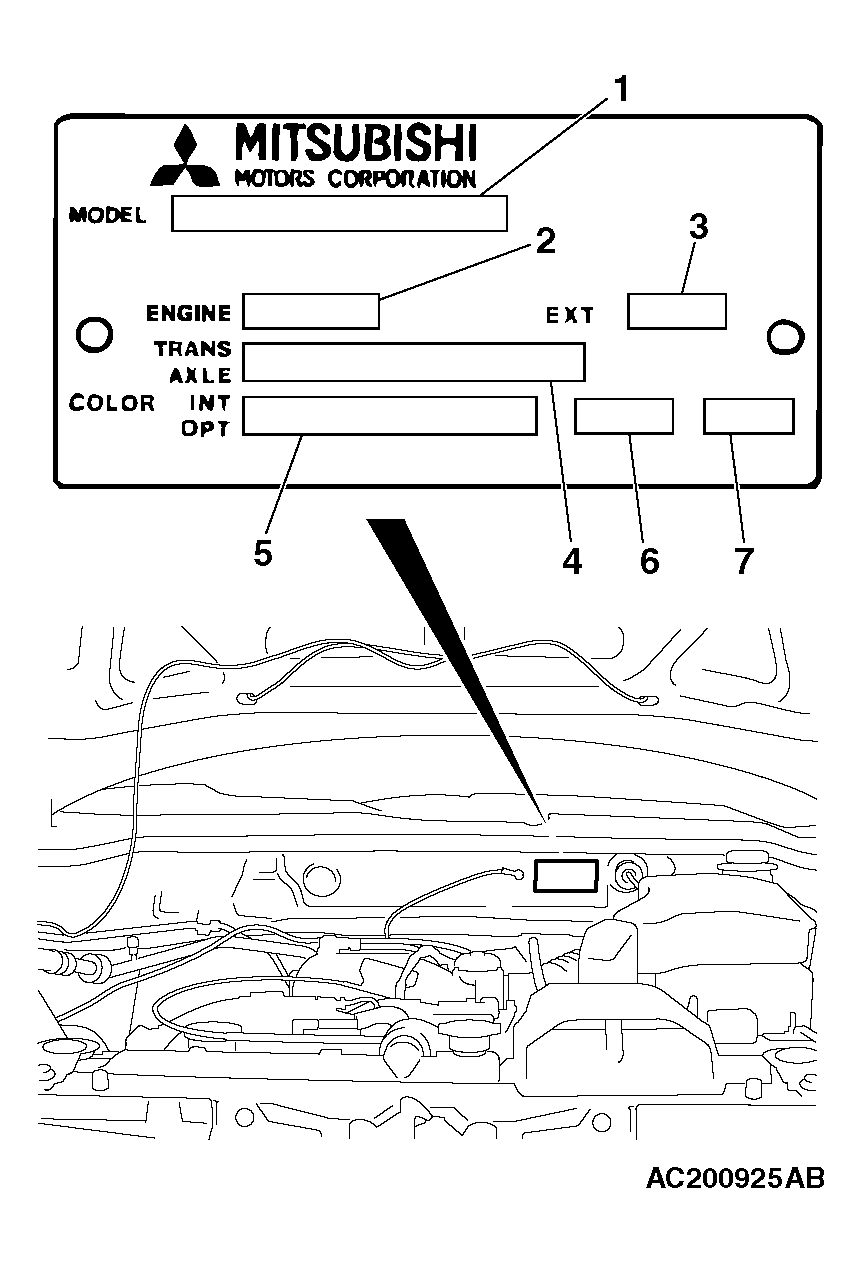 1

MITSUBISHI
MOTORS CORPORATION

MODEL

2

3

ENGINE

EXT

TRANS
AXLE

COLOR INT
OPT

5

4

6

7

AC200925AB