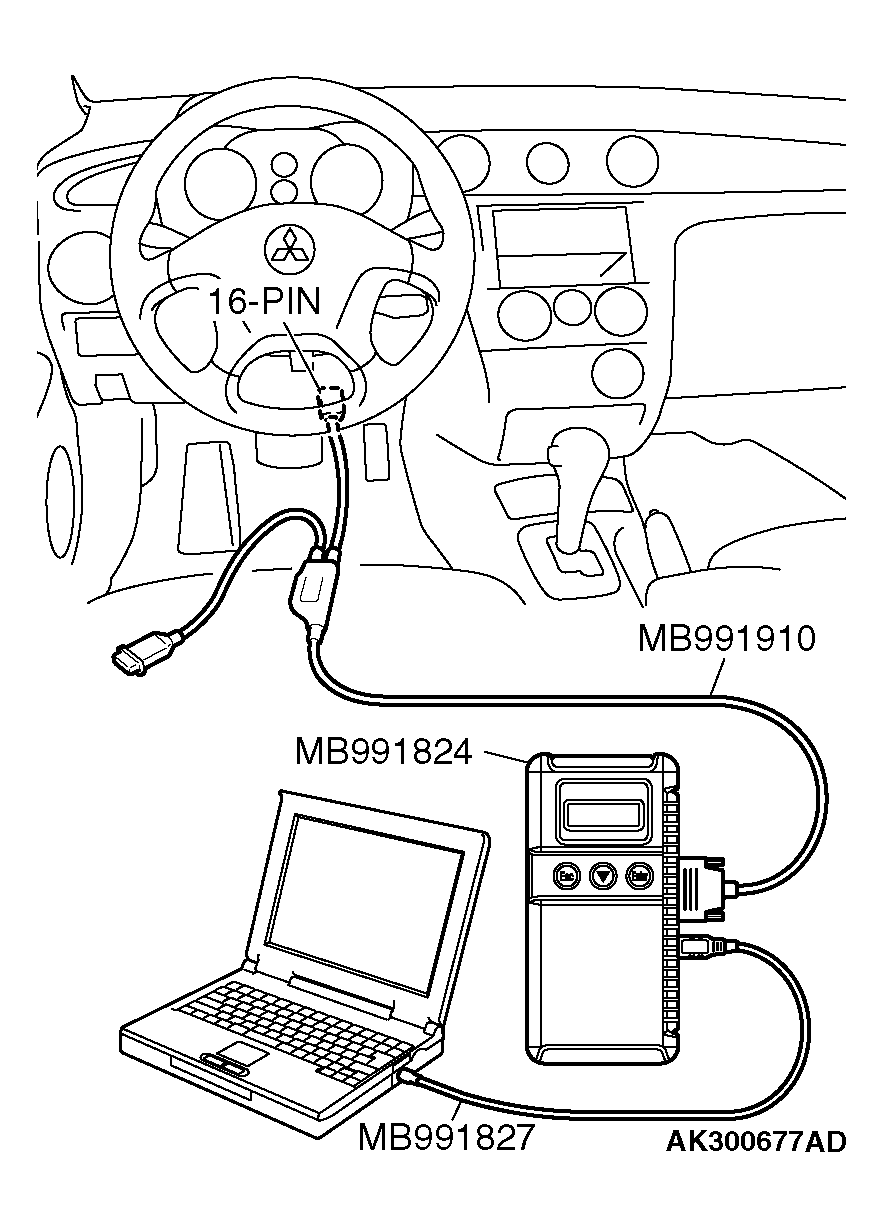 16-PIN
MB991910
MB991824
Esc
Enter
MB991827
AK300677AD