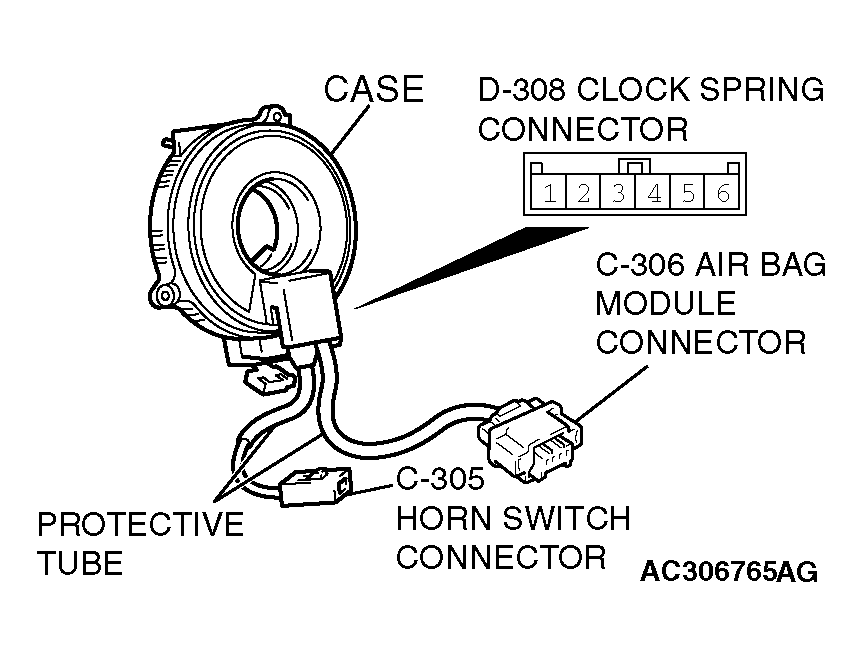 CASE

D-308 CLOCK SPRING CONNECTOR

1 2 3 4 5 6

C-306 AIR BAG MODULE CONNECTOR

C-305 HORN SWITCH CONNECTOR

PROTECTIVE TUBE

AC306765AG