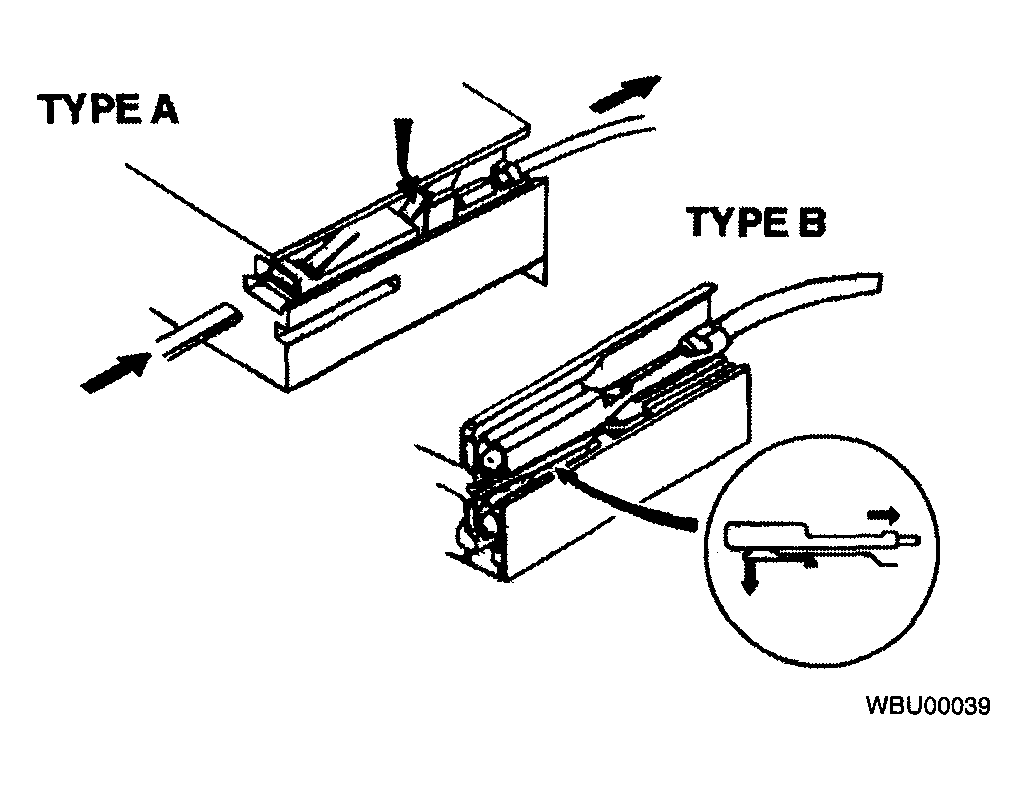 TYPE A

TYPE B

WBU00039