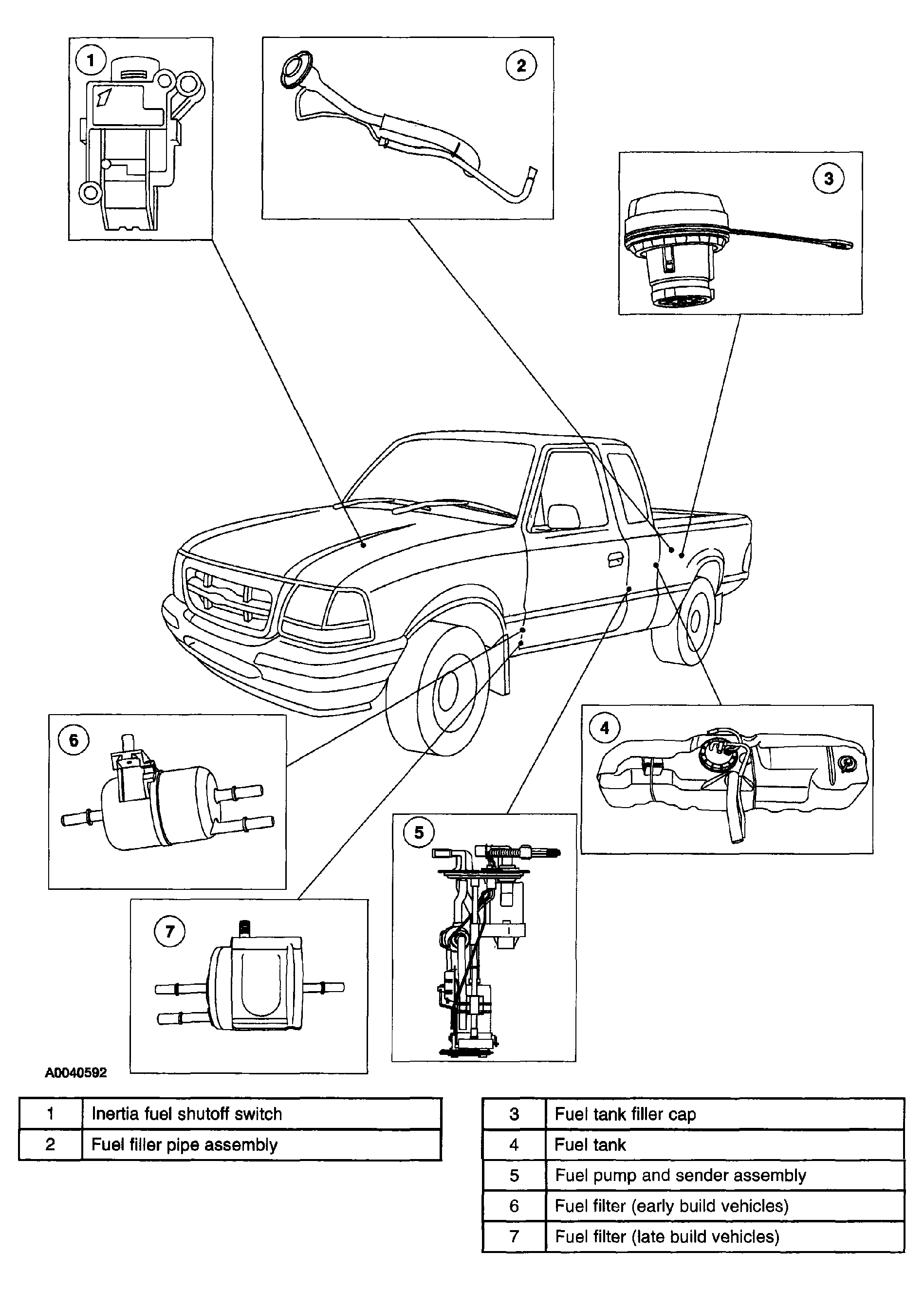 1

2

3

6

4

5

7

A0040592

| 1 | Inertia fuel shutoff switch |
|---|---|
| 2 | Fuel filler pipe assembly |

| 3 | Fuel tank filler cap |
|---|---|
| 4 | Fuel tank |
| 5 | Fuel pump and sender assembly |
| 6 | Fuel filter (early build vehicles) |
| 7 | Fuel filter (late build vehicles) |