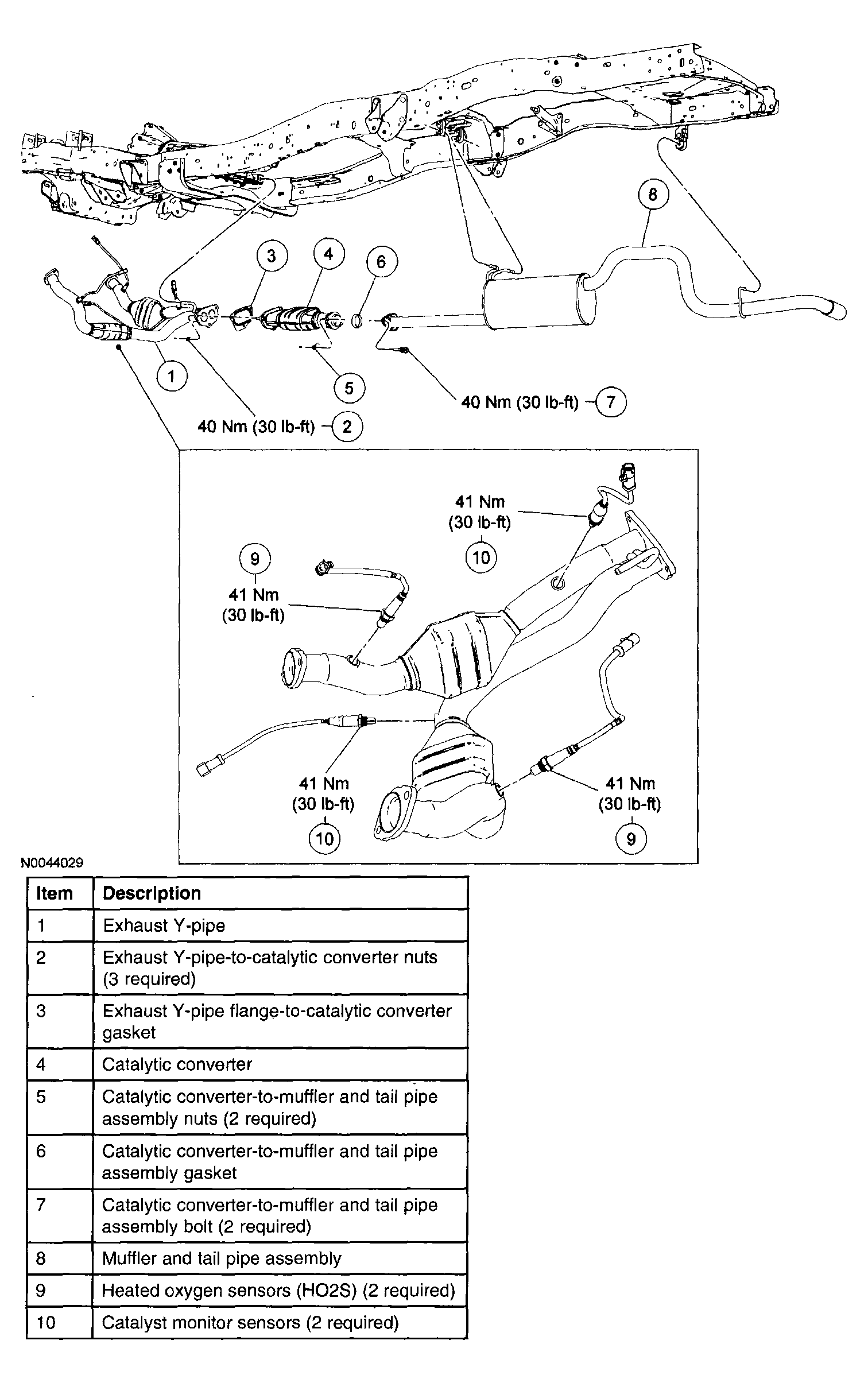 8

3

4

6

1

5

40 Nm (30 lb-ft) 7

40 Nm (30 lb-ft) 2

41 Nm (30 lb-ft) 10

9
41 Nm (30 lb-ft)

41 Nm (30 lb-ft) 10

41 Nm (30 lb-ft) 9

N0044029

| Item | Description |
|---|---|
| 1 | Exhaust Y-pipe |
| 2 | Exhaust Y-pipe-to-catalytic converter nuts (3 required) |
| 3 | Exhaust Y-pipe flange-to-catalytic converter gasket |
| 4 | Catalytic converter |
| 5 | Catalytic converter-to-muffler and tail pipe assembly nuts (2 required) |
| 6 | Catalytic converter-to-muffler and tail pipe assembly gasket |
| 7 | Catalytic converter-to-muffler and tail pipe assembly bolt (2 required) |
| 8 | Muffler and tail pipe assembly |
| 9 | Heated oxygen sensors (HO2S) (2 required) |
| 10 | Catalyst monitor sensors (2 required) |