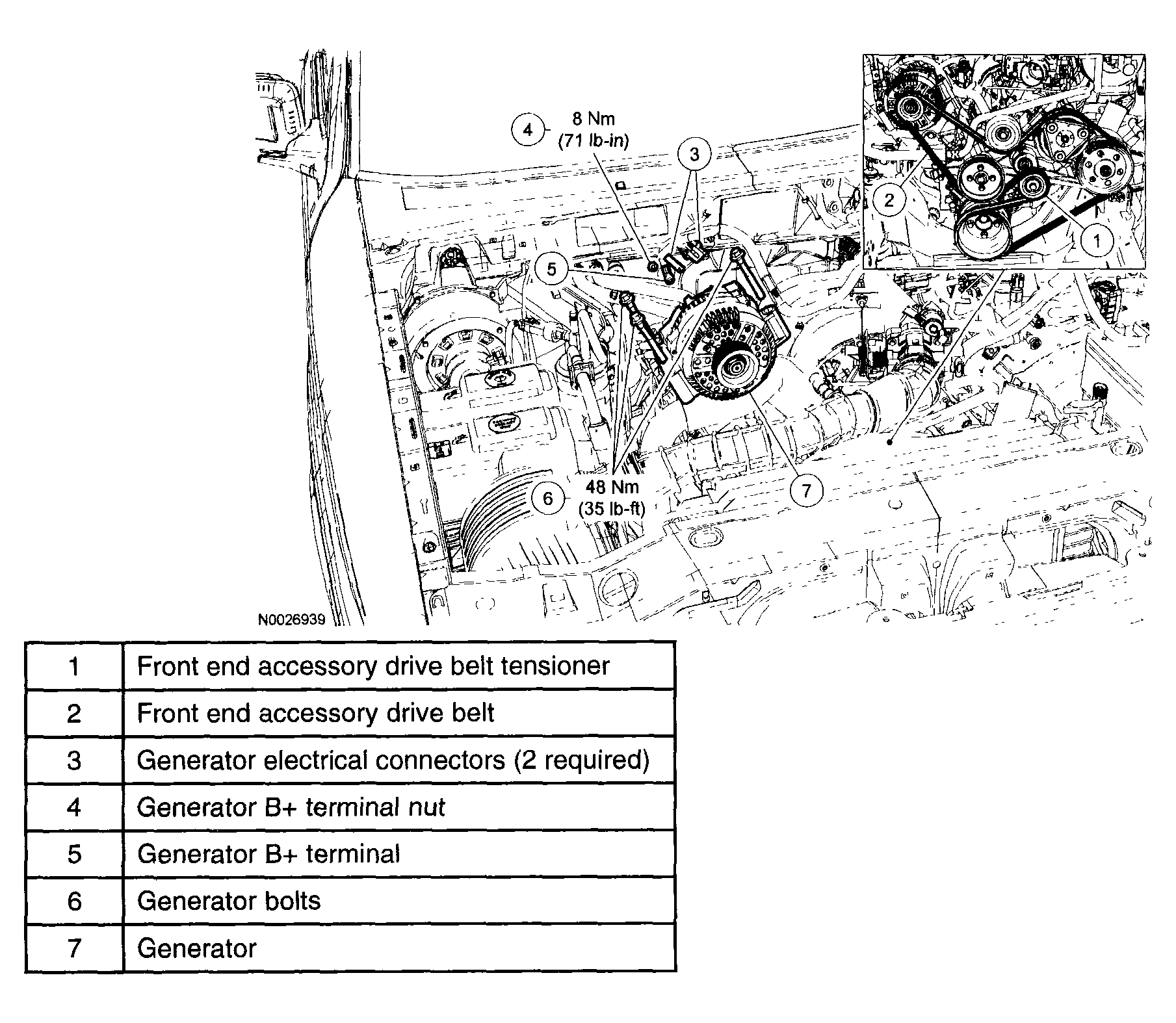 4 8 Nm (71 lb-in)

3

2

1

5

6 48 Nm (35 lb-ft)

7

N0026939

| 1 | Front end accessory drive belt tensioner |
|---|---|
| 2 | Front end accessory drive belt |
| 3 | Generator electrical connectors (2 required) |
| 4 | Generator B+ terminal nut |
| 5 | Generator B+ terminal |
| 6 | Generator bolts |
| 7 | Generator |