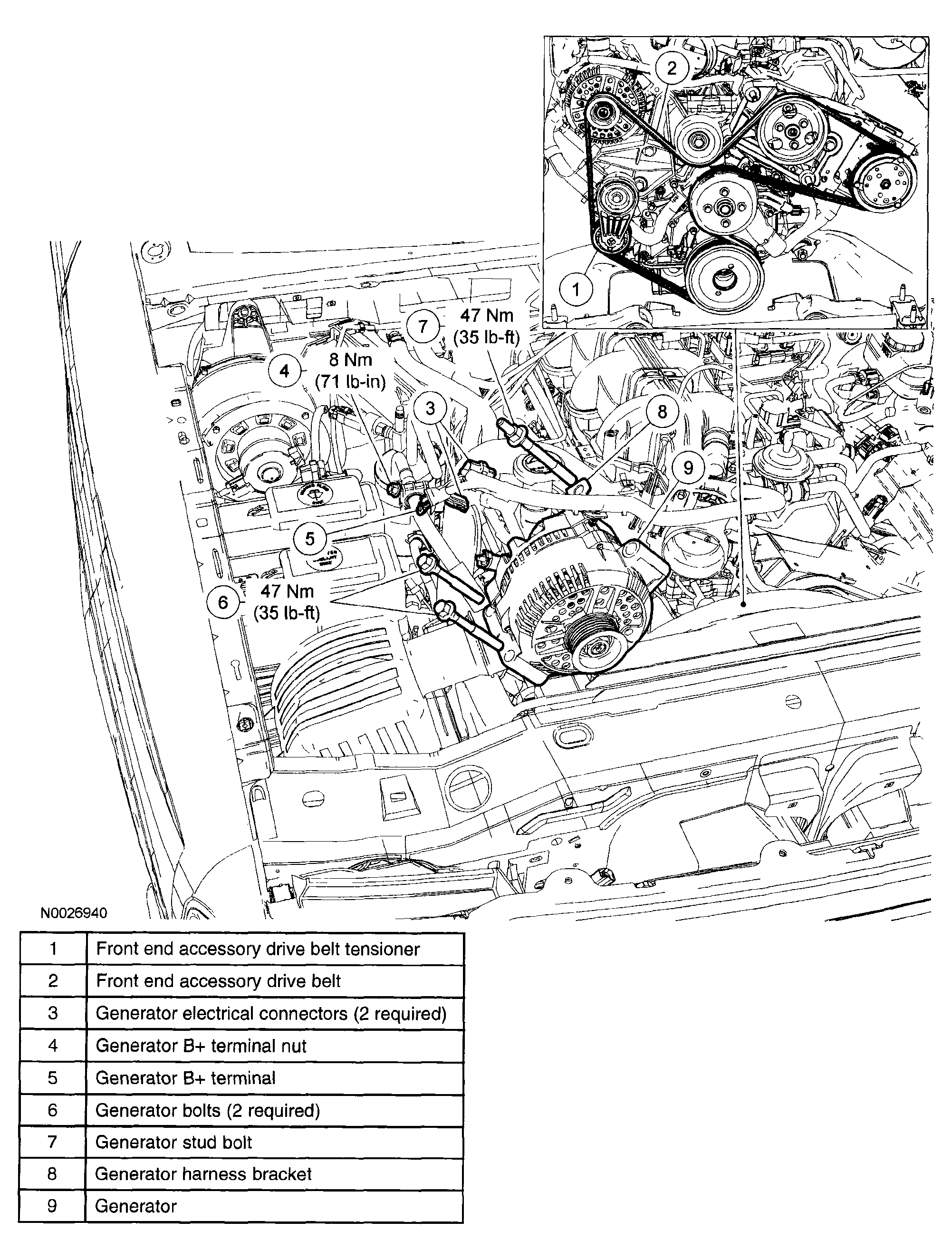 2

1

7

47 Nm
(35 lb-ft)

4

8 Nm
(71 lb-in)

3

8

9

5

6

47 Nm
(35 lb-ft)

N0026940

| 1 | Front end accessory drive belt tensioner |
|---|---|
| 2 | Front end accessory drive belt |
| 3 | Generator electrical connectors (2 required) |
| 4 | Generator B+ terminal nut |
| 5 | Generator B+ terminal |
| 6 | Generator bolts (2 required) |
| 7 | Generator stud bolt |
| 8 | Generator harness bracket |
| 9 | Generator |