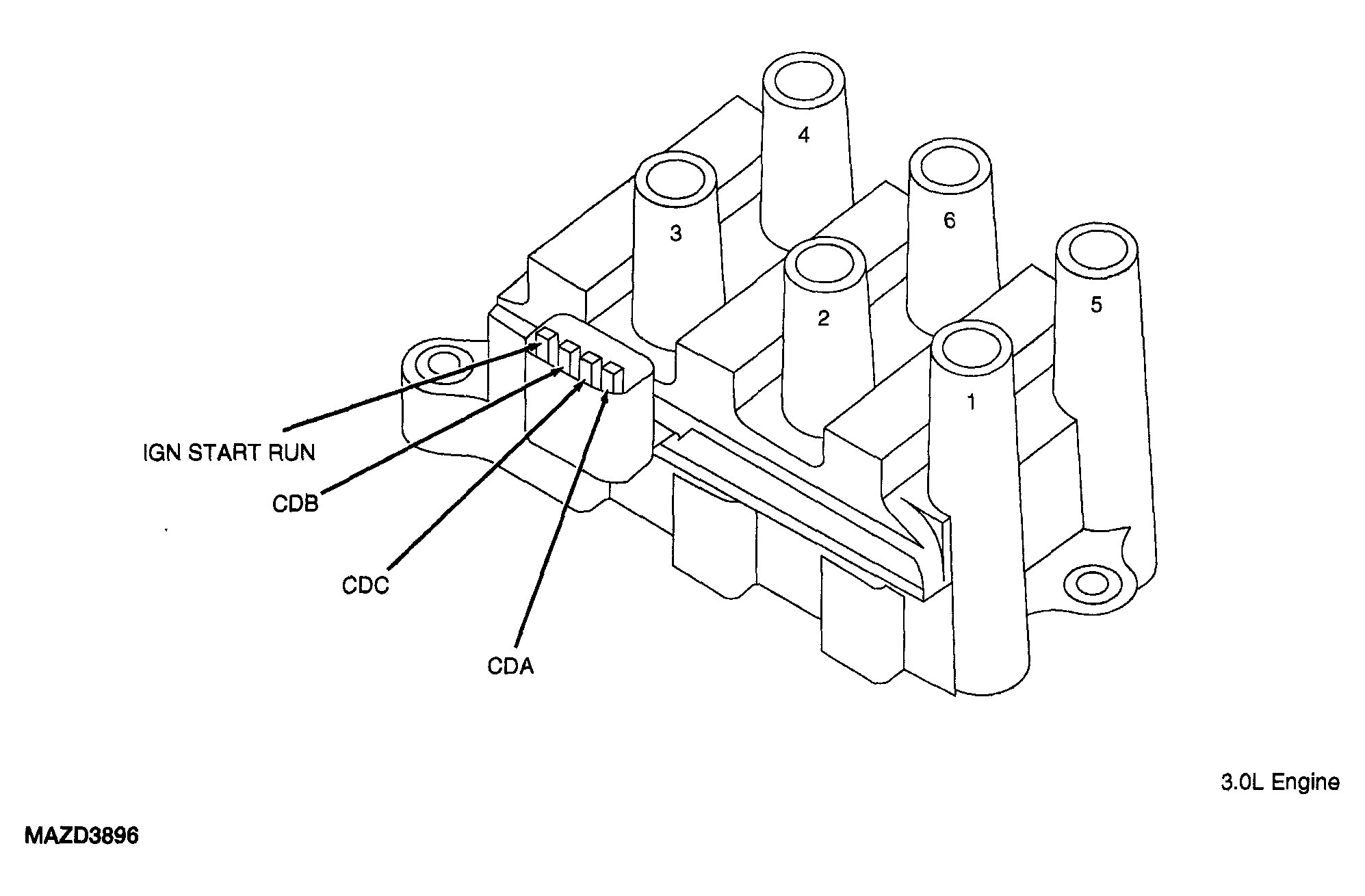 4
3
6
2
5
1
IGN START RUN
CDB
CDC
CDA
3.0L Engine
MAZD3896