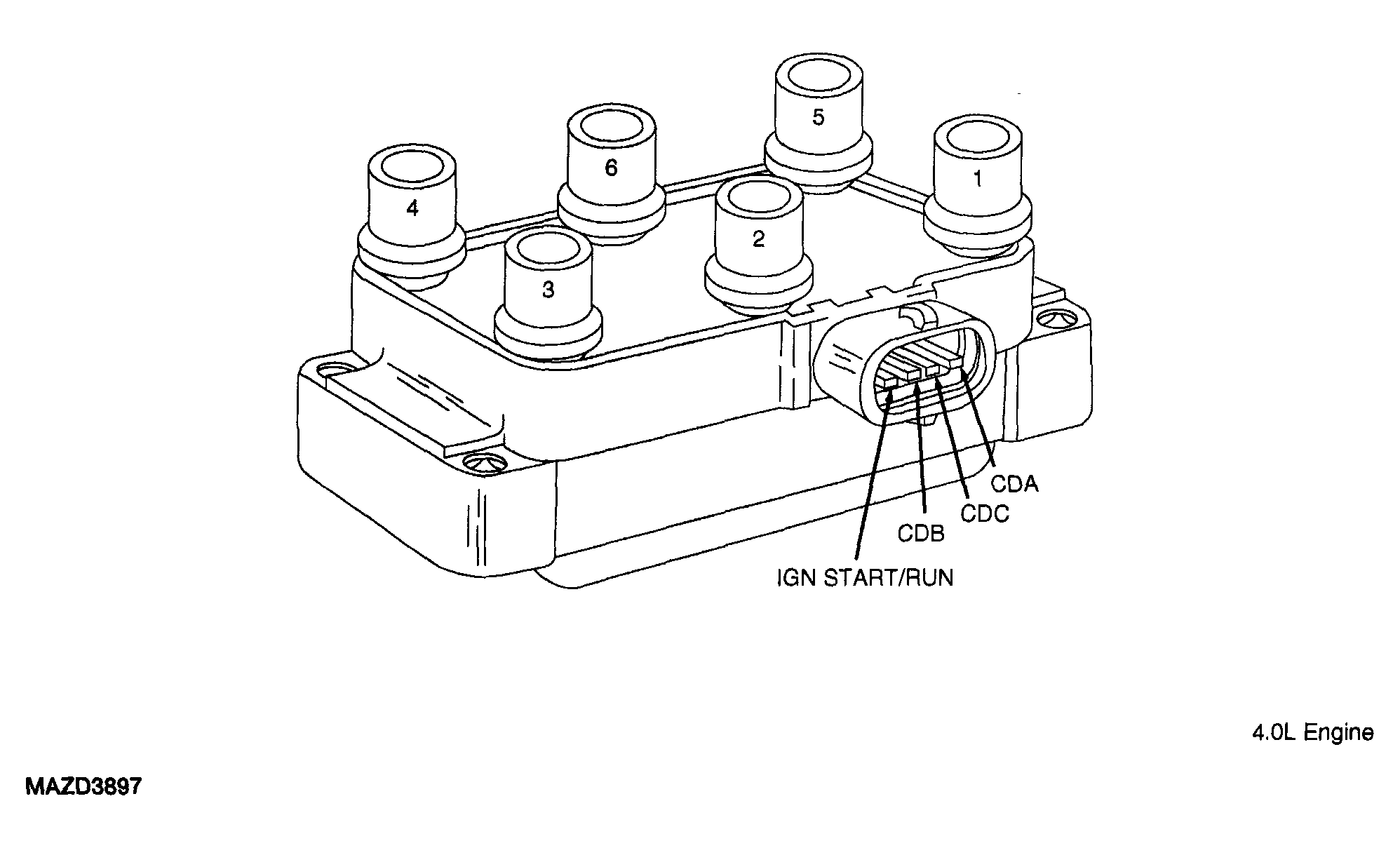 5
6
1
4
2
3
CDA
CDC
CDB
IGN START/RUN
4.0L Engine
MAZD3897