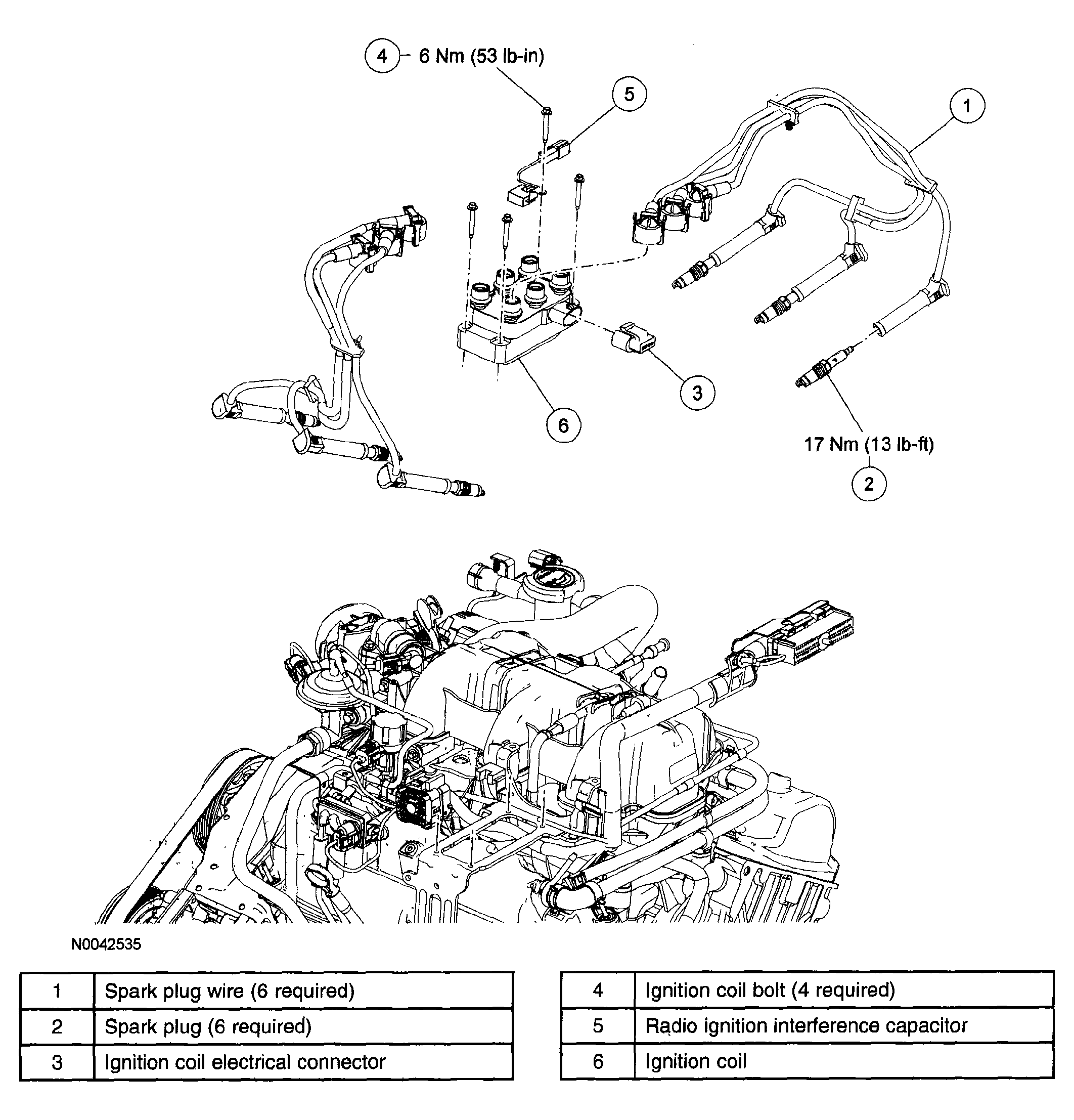 4 6 Nm (53 lb-in)

5

1

3

6

17 Nm (13 lb-ft)

2

N0042535

| 1 | Spark plug wire (6 required) |
|---|---|
| 2 | Spark plug (6 required) |
| 3 | Ignition coil electrical connector |

| 4 | Ignition coil bolt (4 required) |
|---|---|
| 5 | Radio ignition interference capacitor |
| 6 | Ignition coil |