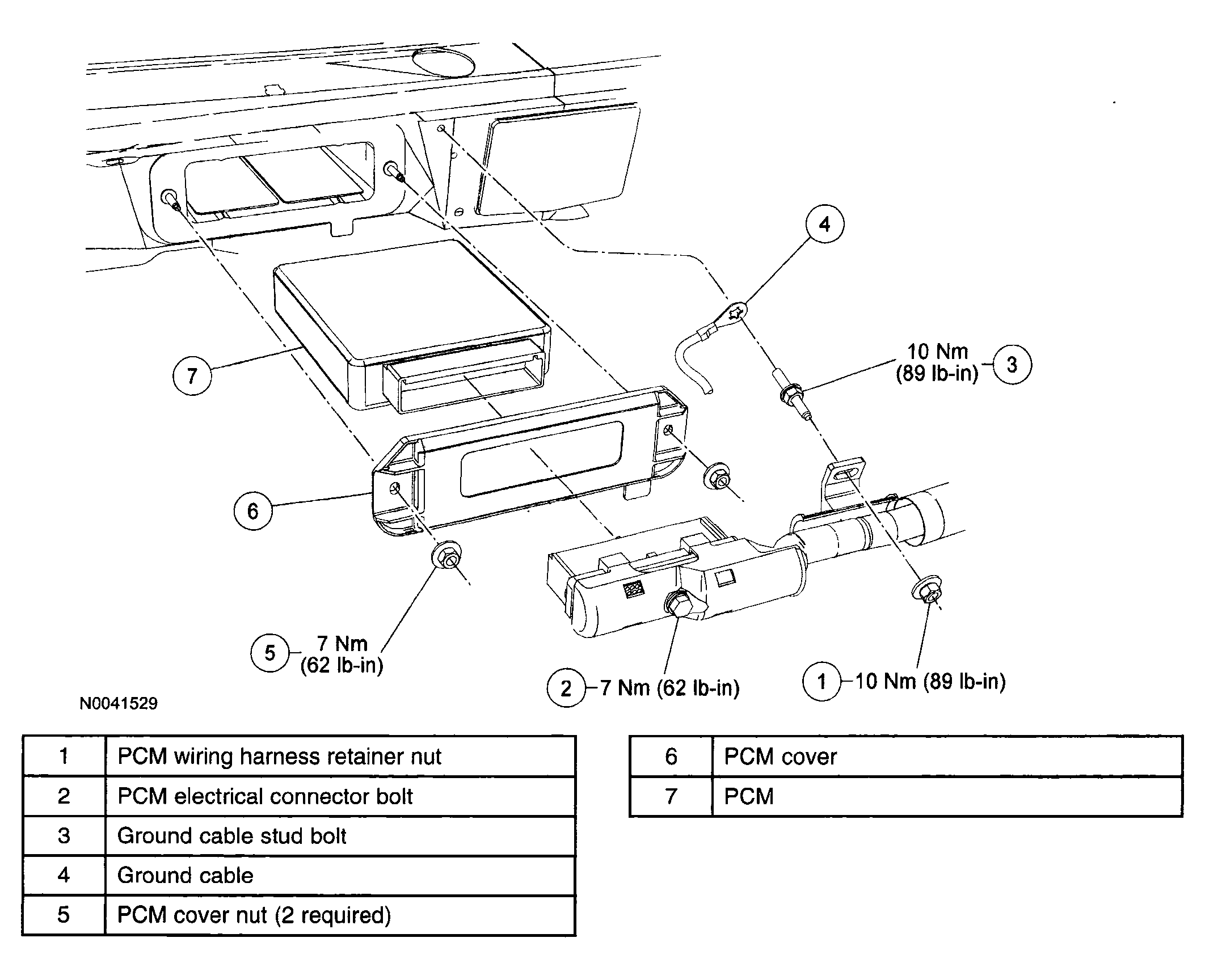 4

10 Nm (89 lb-in) 3

7

6

5 7 Nm (62 lb-in)

2 7 Nm (62 lb-in)

1 10 Nm (89 lb-in)

N0041529

| 1 | PCM wiring harness retainer nut |
|---|---|
| 2 | PCM electrical connector bolt |
| 3 | Ground cable stud bolt |
| 4 | Ground cable |
| 5 | PCM cover nut (2 required) |

| 6 | PCM cover |
|---|---|
| 7 | PCM |