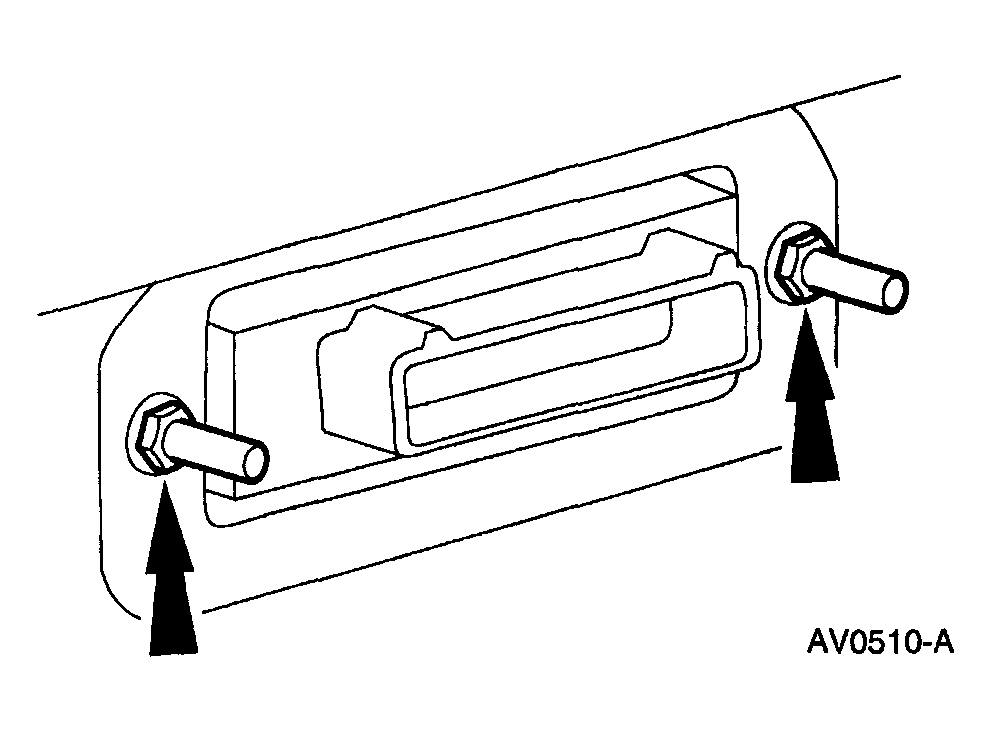 AV0510-A