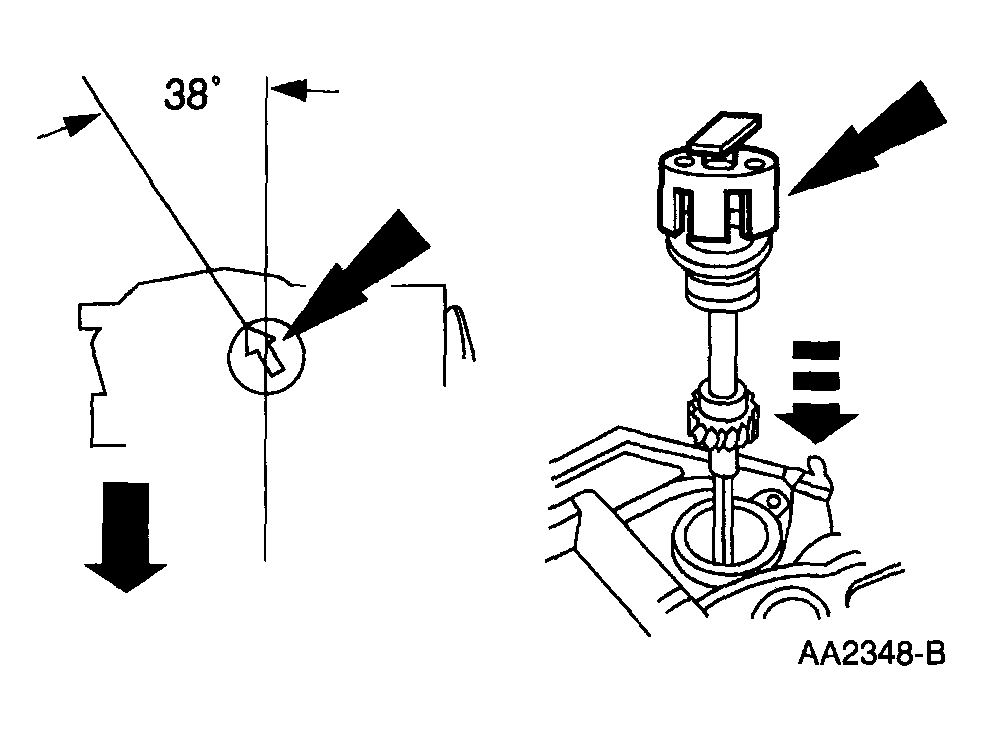 38°

AA2348-B